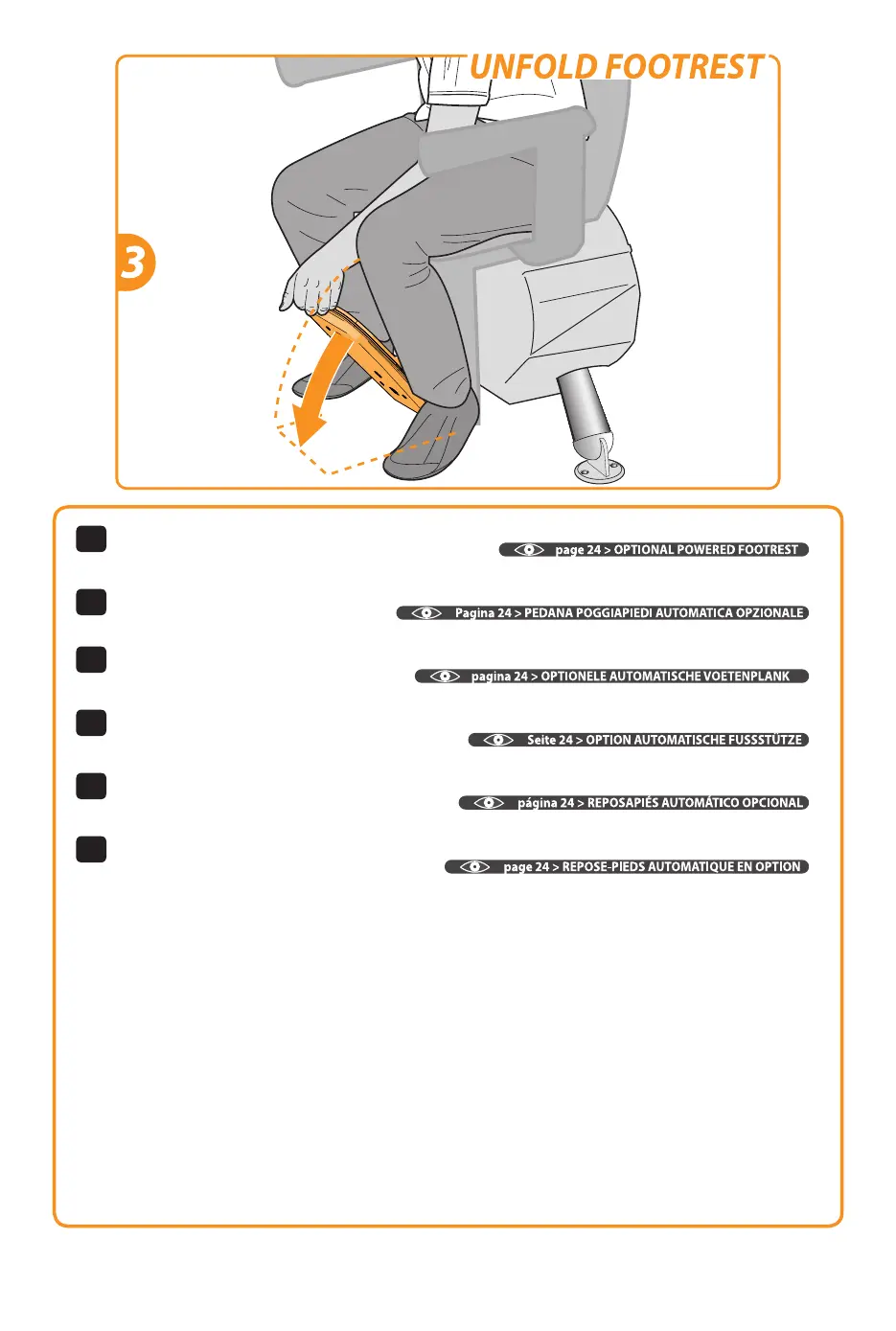 UNFOLD FOOTREST

3

page 24 > OPTIONAL POWERED FOOTREST

Pagina 24 > PEDANA POGGIAPIEDI AUTOMATICA OPZIONALE

pagina 24 > OPTIONELE AUTOMATISCHE VOETENPLANK

Seite 24 > OPTION AUTOMATISCHE FUSSSTÜTZE

página 24 > REPOSAPIÉS AUTOMÁTICO OPCIONAL

page 24 > REPOSE-PIEDS AUTOMATIQUE EN OPTION