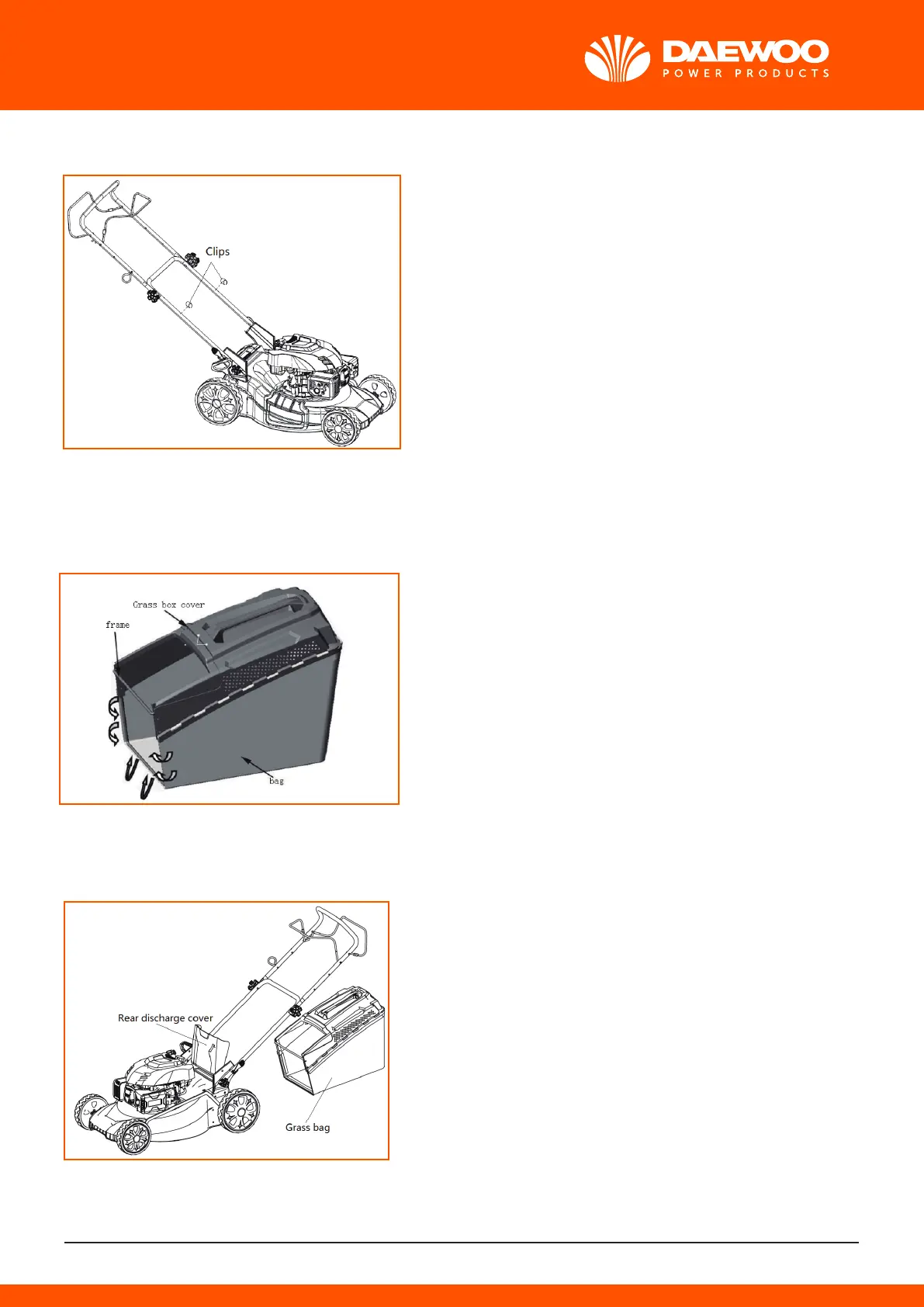 DAEWOO
POWER PRODUCTS

Clips

Grass box cover
frame
bag

Rear discharge cover
Grass bag