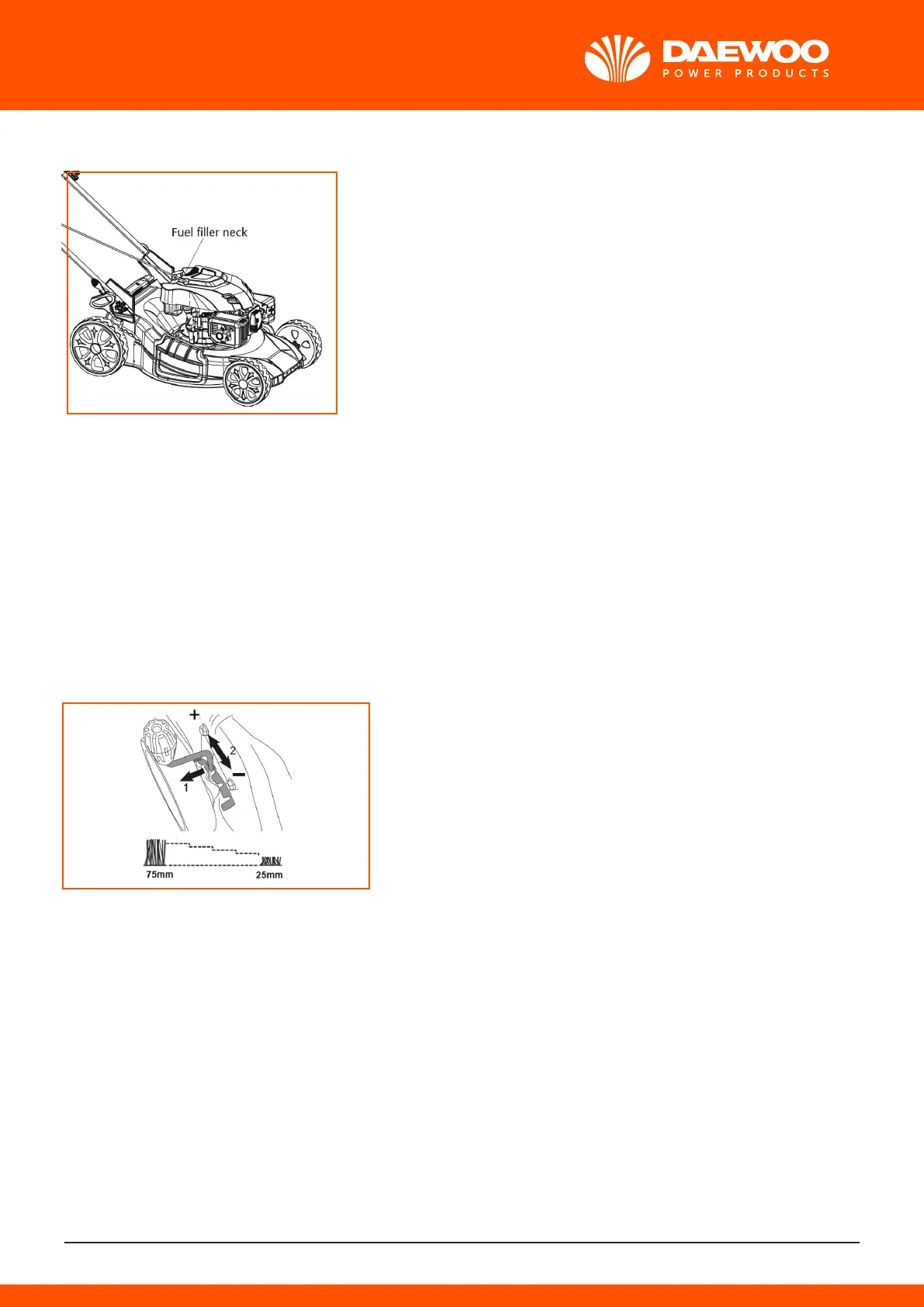 DAEWOO
POWER PRODUCTS

Fuel filler neck

+
2
−
1

75mm
25mm