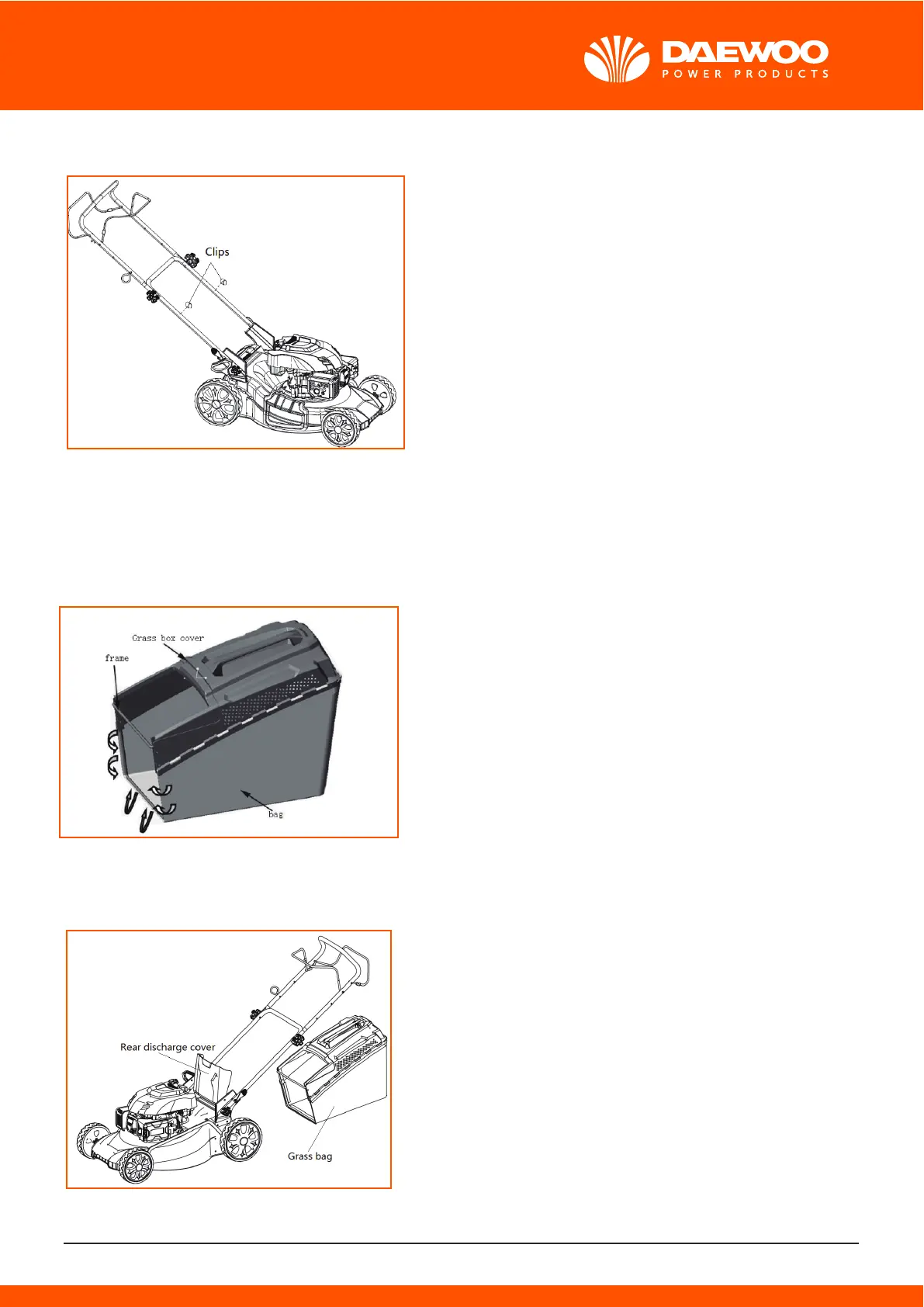 DAEWOO
POWER PRODUCTS

Clips

Grass box cover
frame
bag

Rear discharge cover
Grass bag