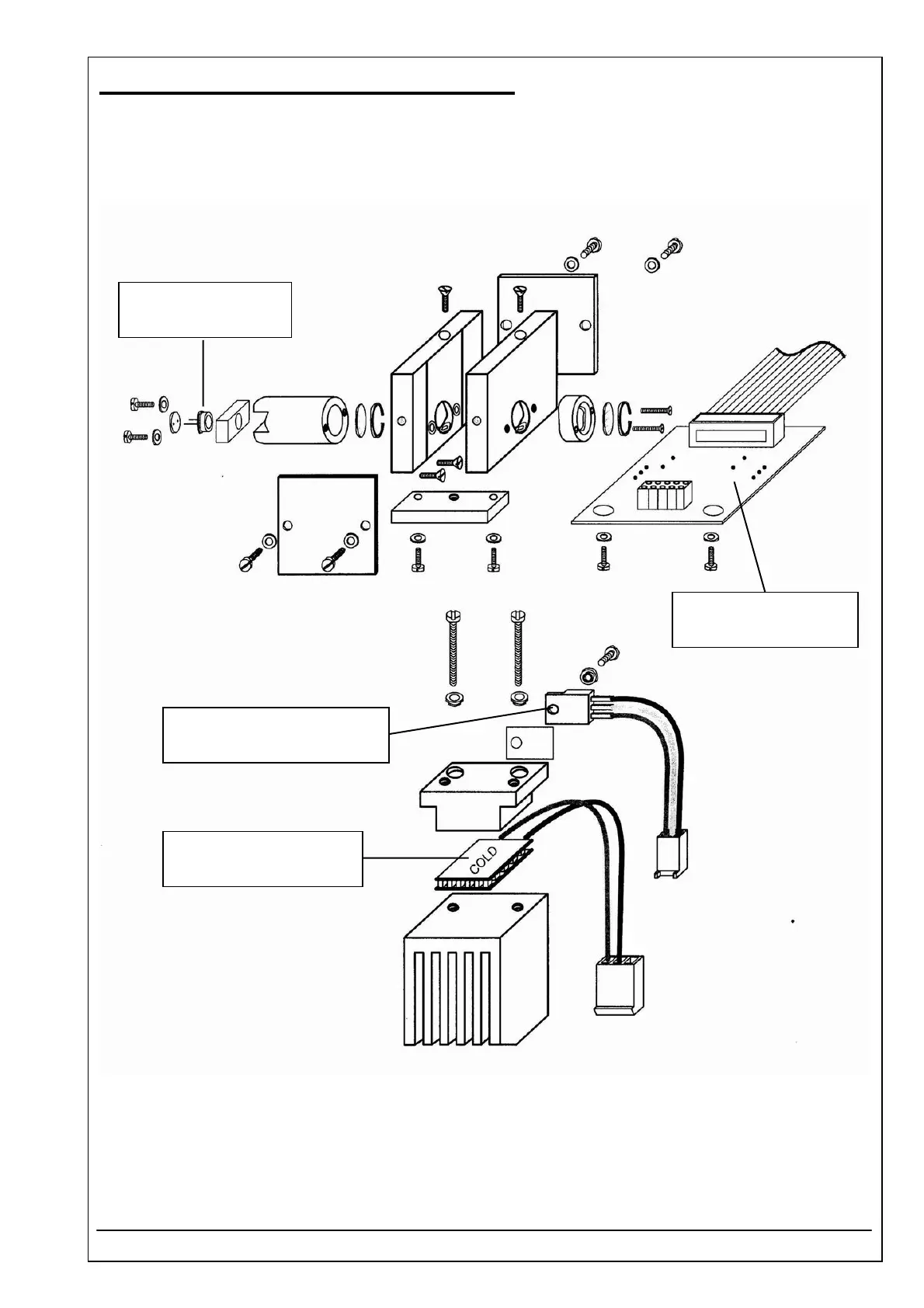 COLD