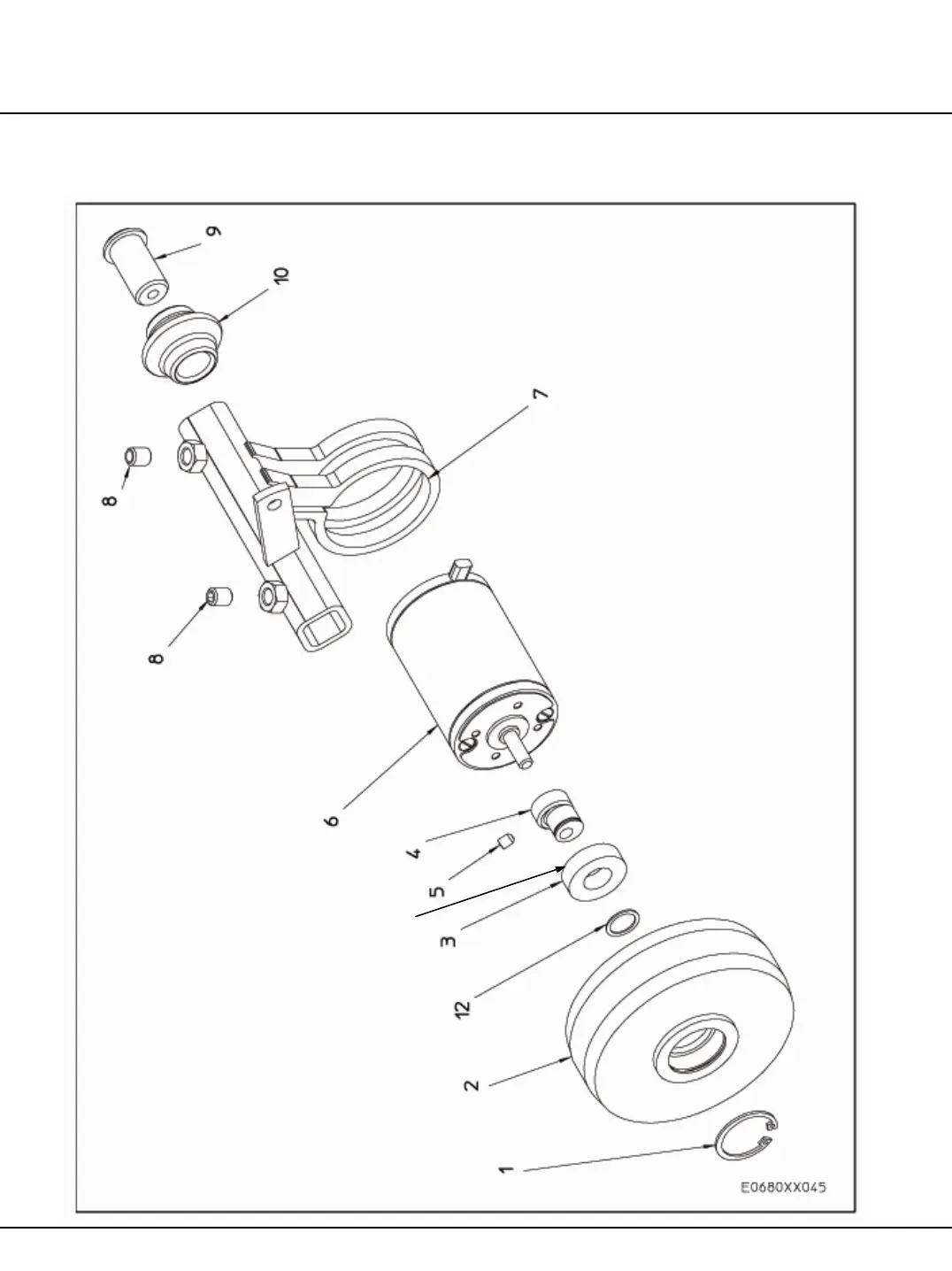 9
10
7
8
8
6
4
5
3
12
2
1
E0680XX045