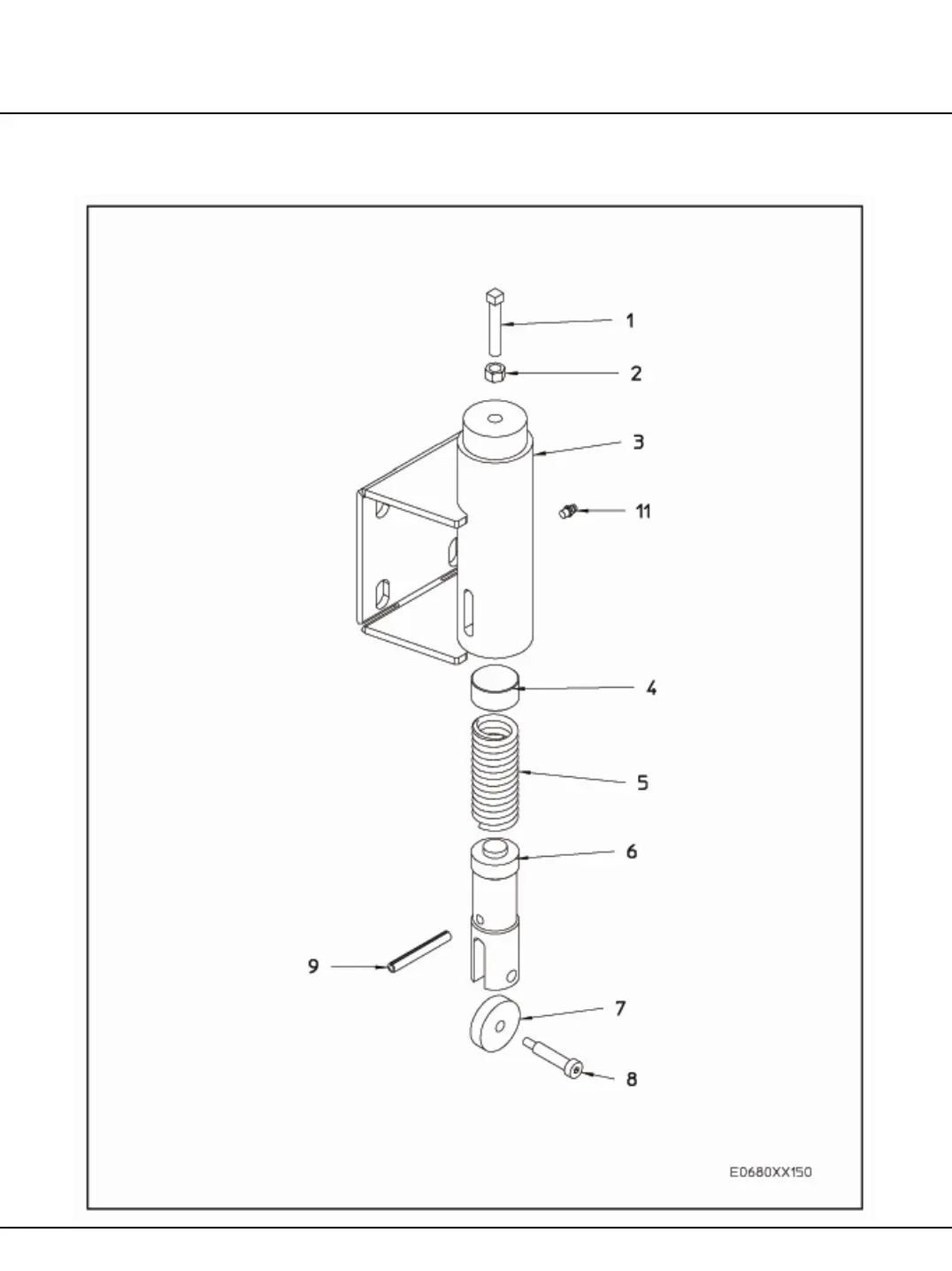 1
2
3
11
4
5
6
9
7
8
E0680XX150