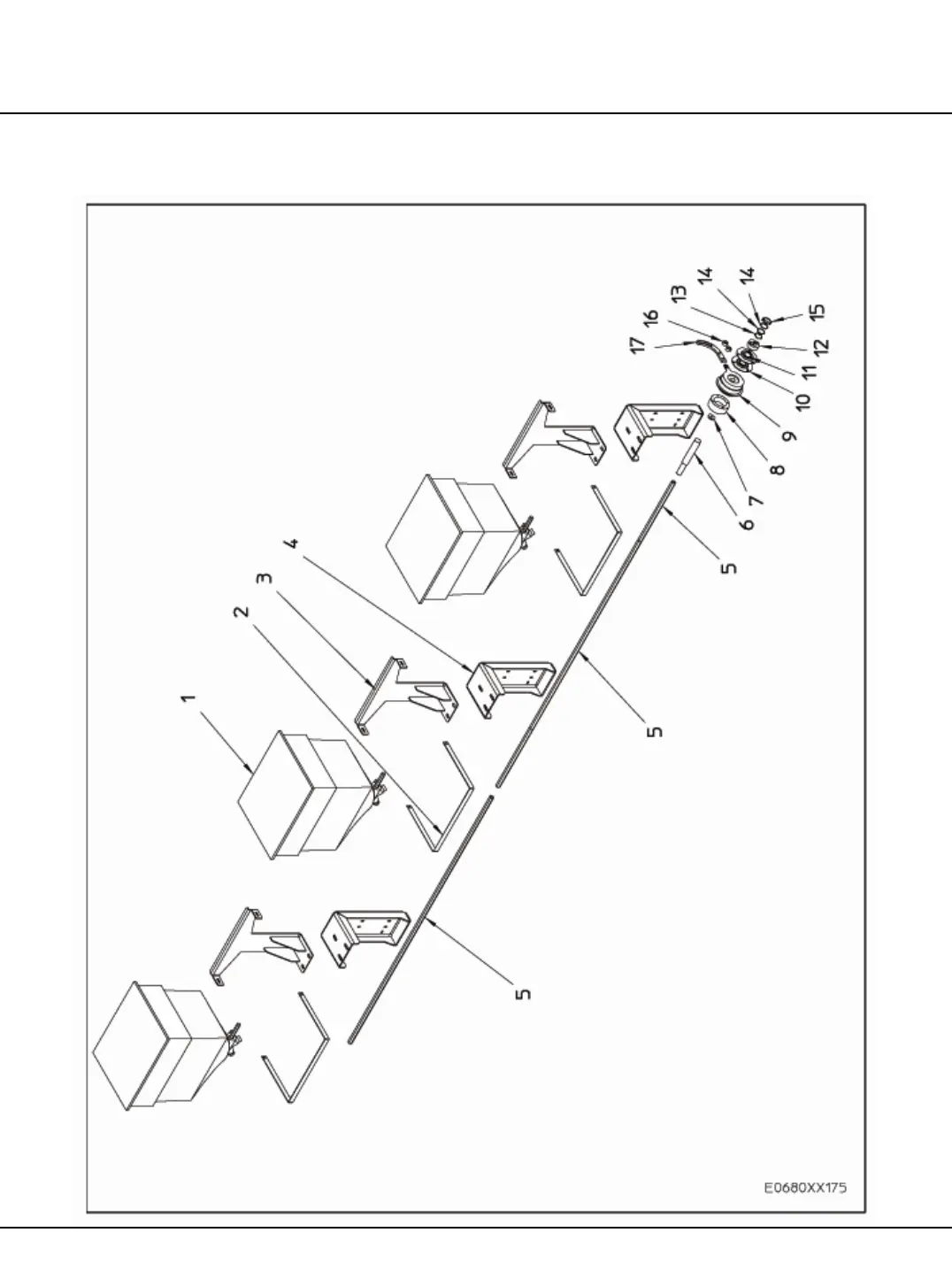 1
2
3
4
5
5
5
6
7
8
9
10
11
12
13
14
14
15
16
17
E0680XX175