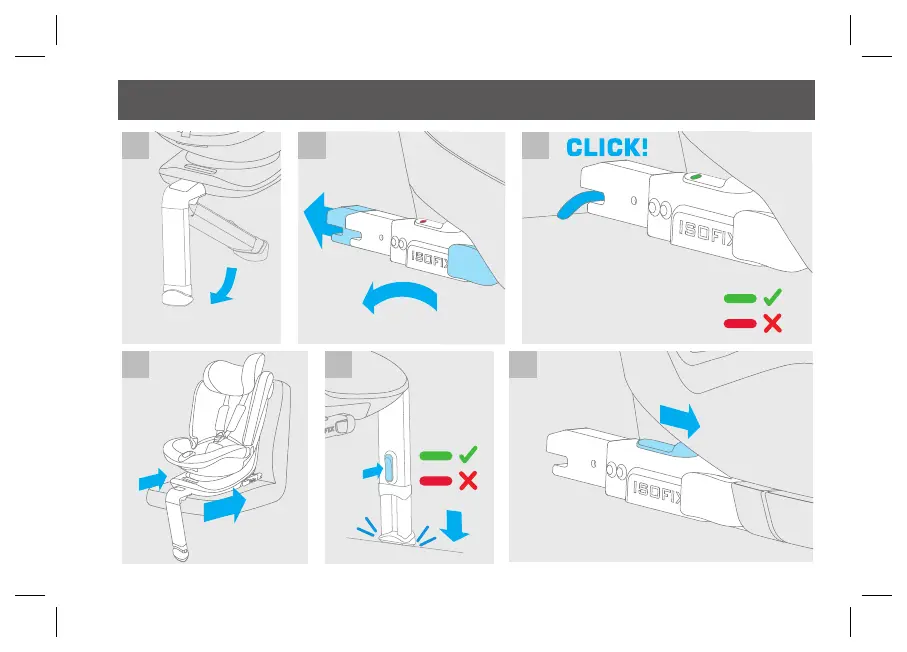 ISOFIX

CLICK!

ISOFIX

ISOFIX