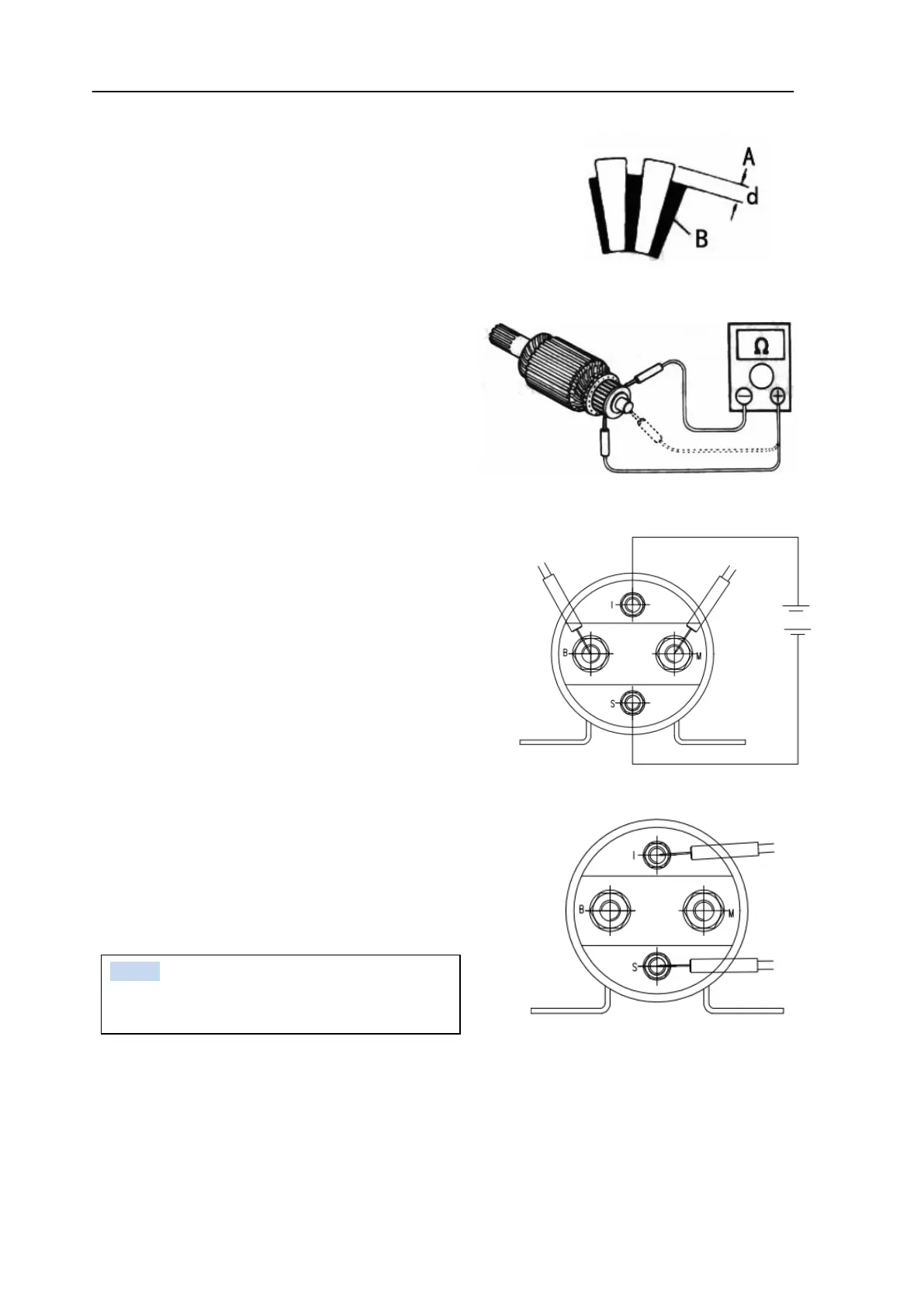 A
d
B

Ω

I
B
M
S

I
B
M
S