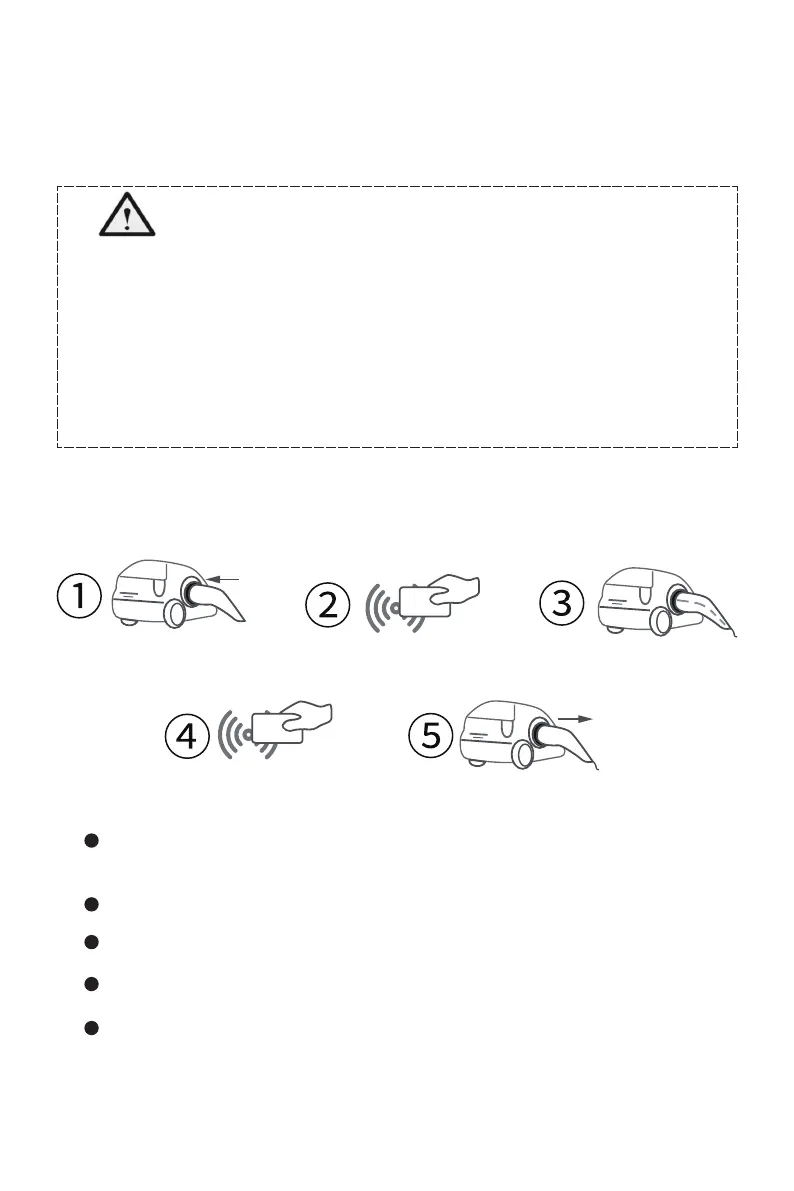 ①

②

③

④

⑤