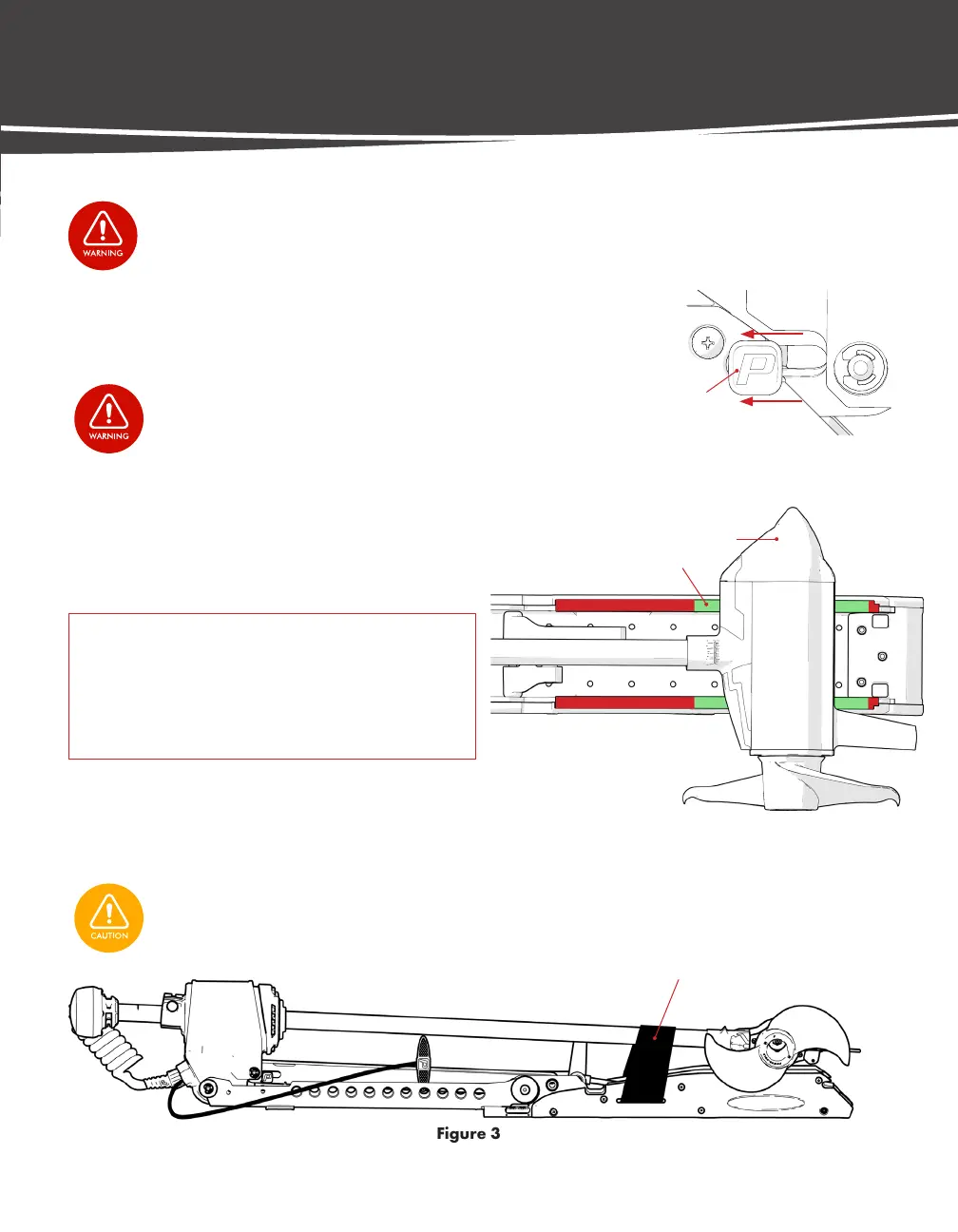 WARNING

P

WARNING

CAUTION

Figure 3