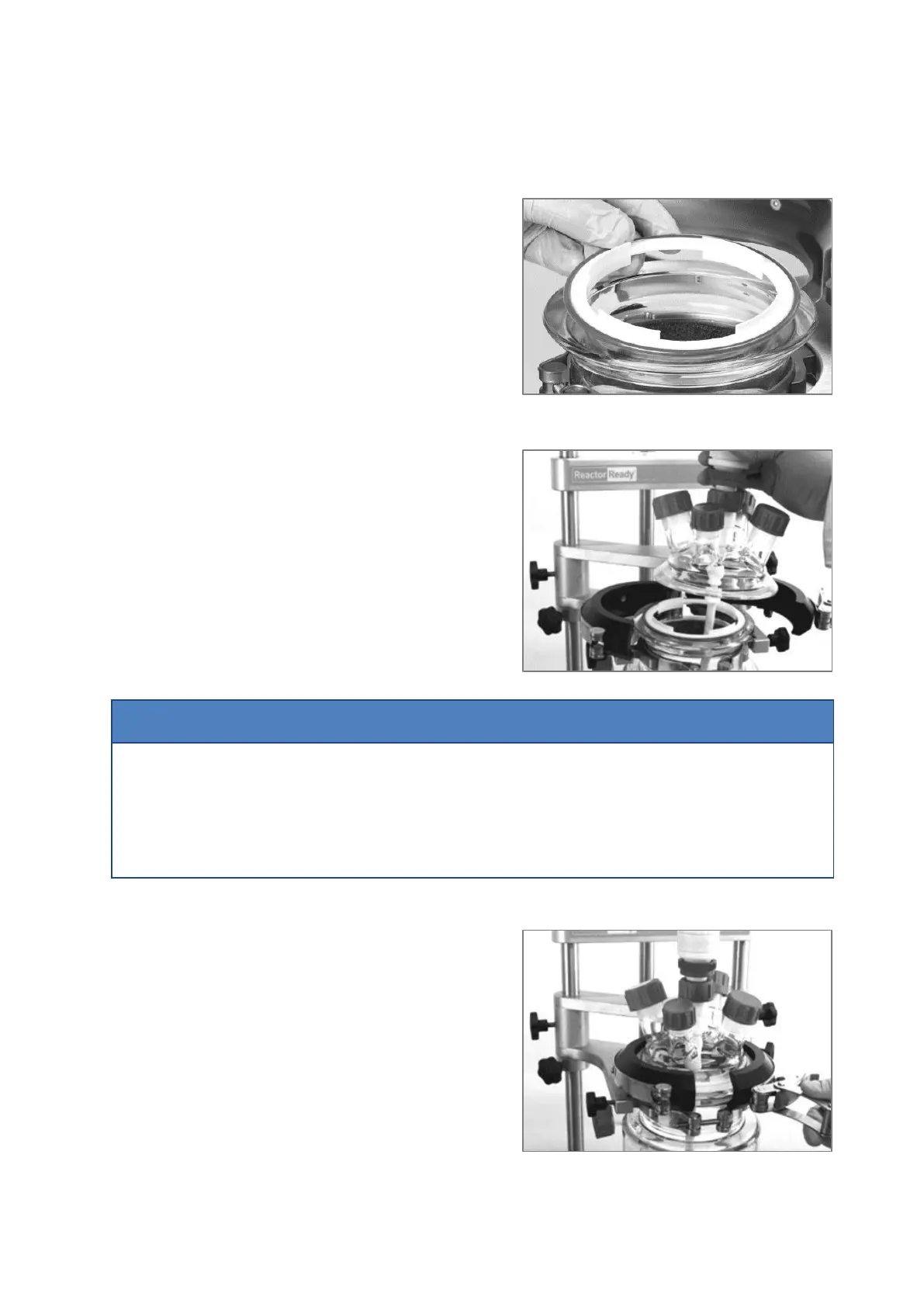 Reactor Ready