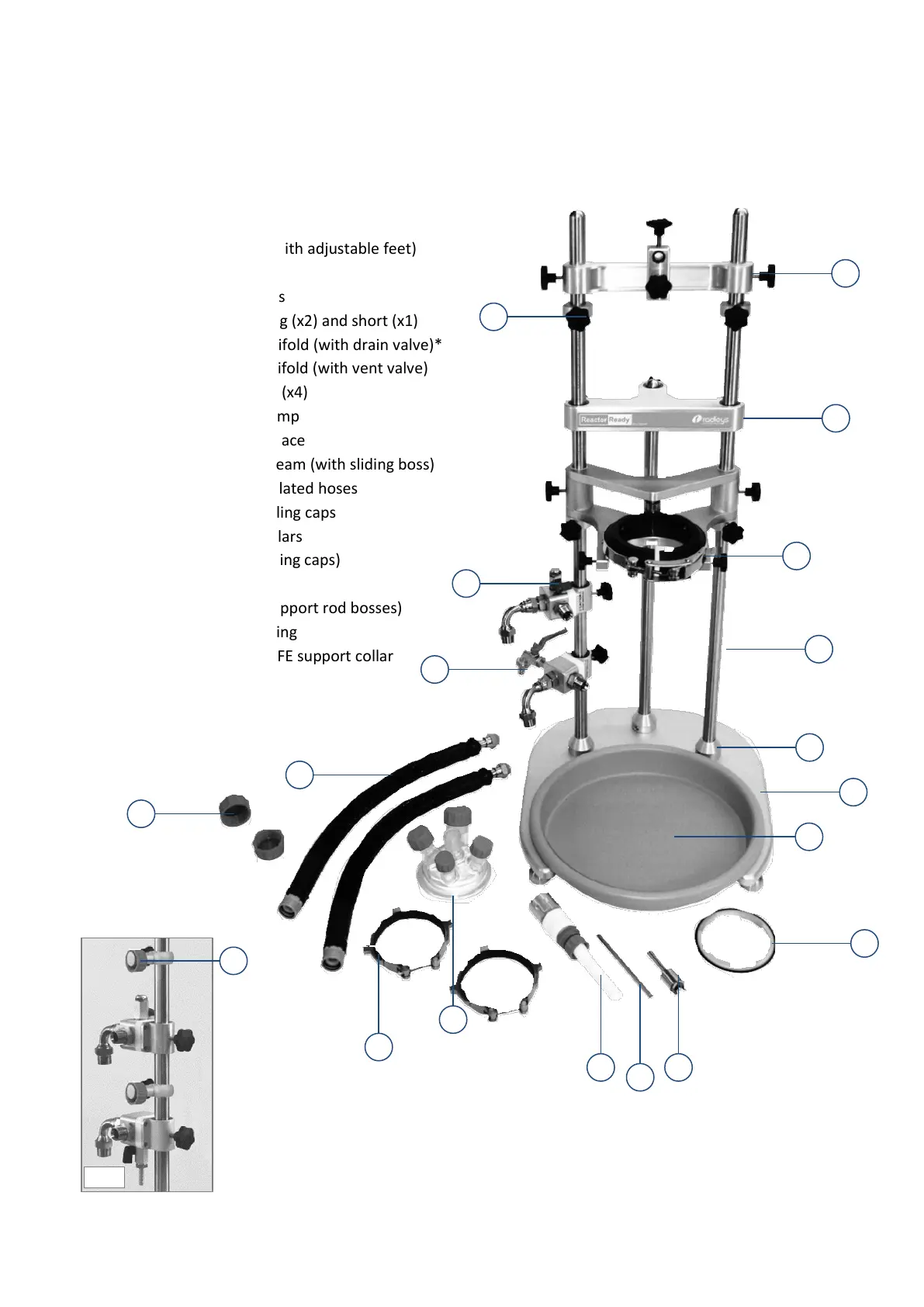 ith adjustable feet)

s
g (x2) and short (x1)
ifold (with drain valve)*
ifold (with vent valve)
(x4)
mp
ace
eam (with sliding boss)
lated hoses
ling caps
lars
ing caps)

pport rod bosses)
ing
FE support collar

Reactor Ready
radleys