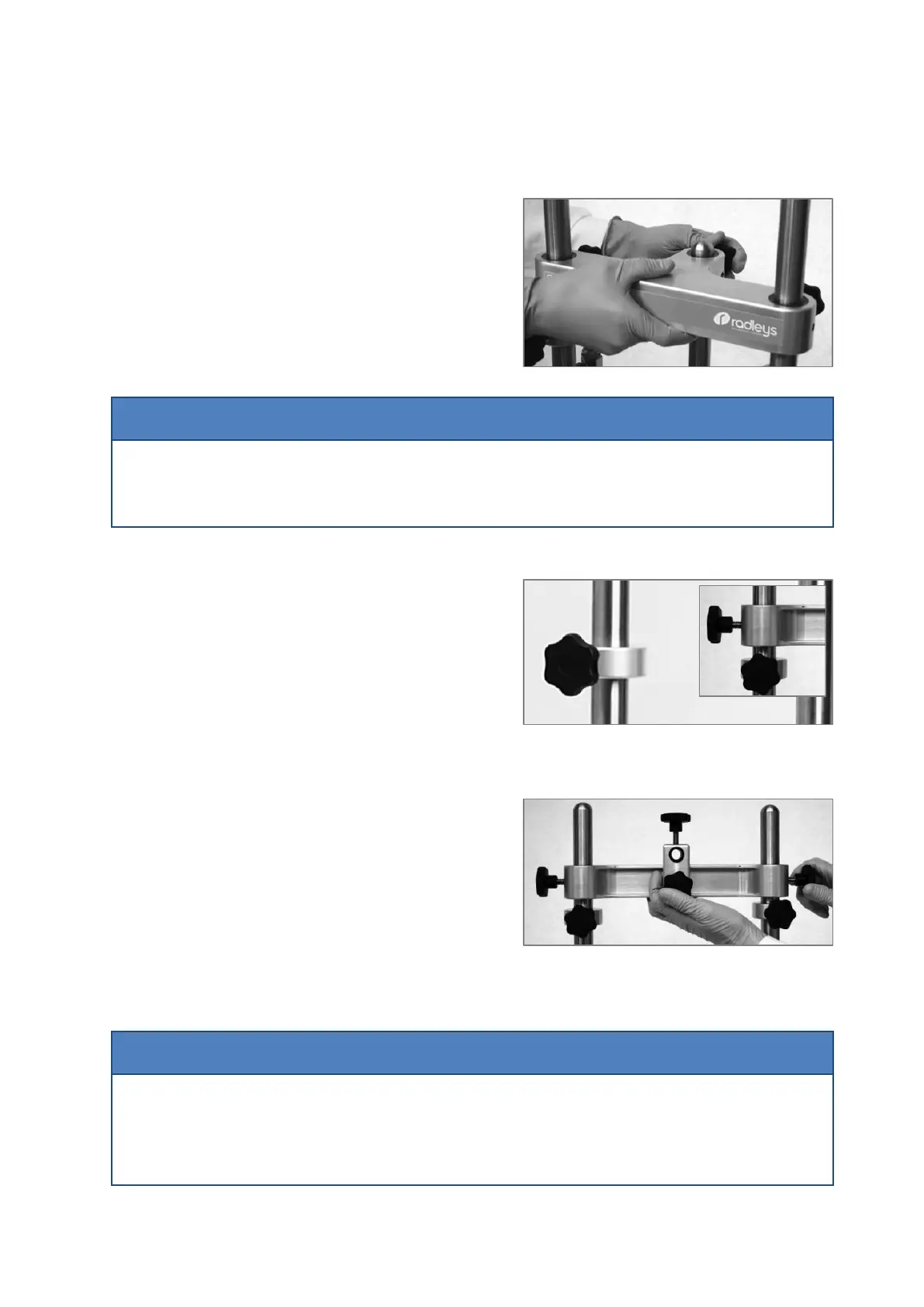 radleys