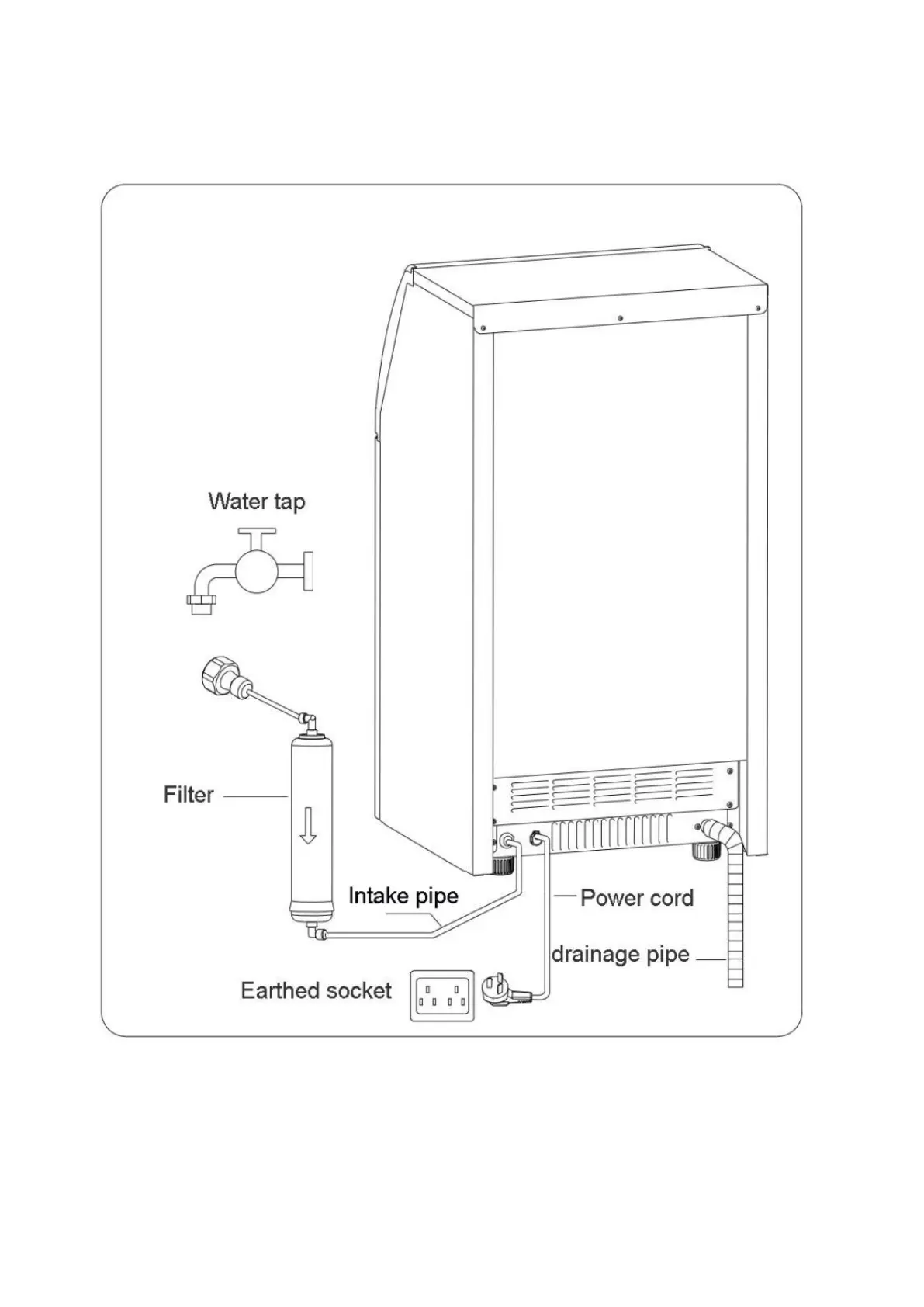 Water tap

Filter

Intake pipe

Power cord

drainage pipe

Earthed socket