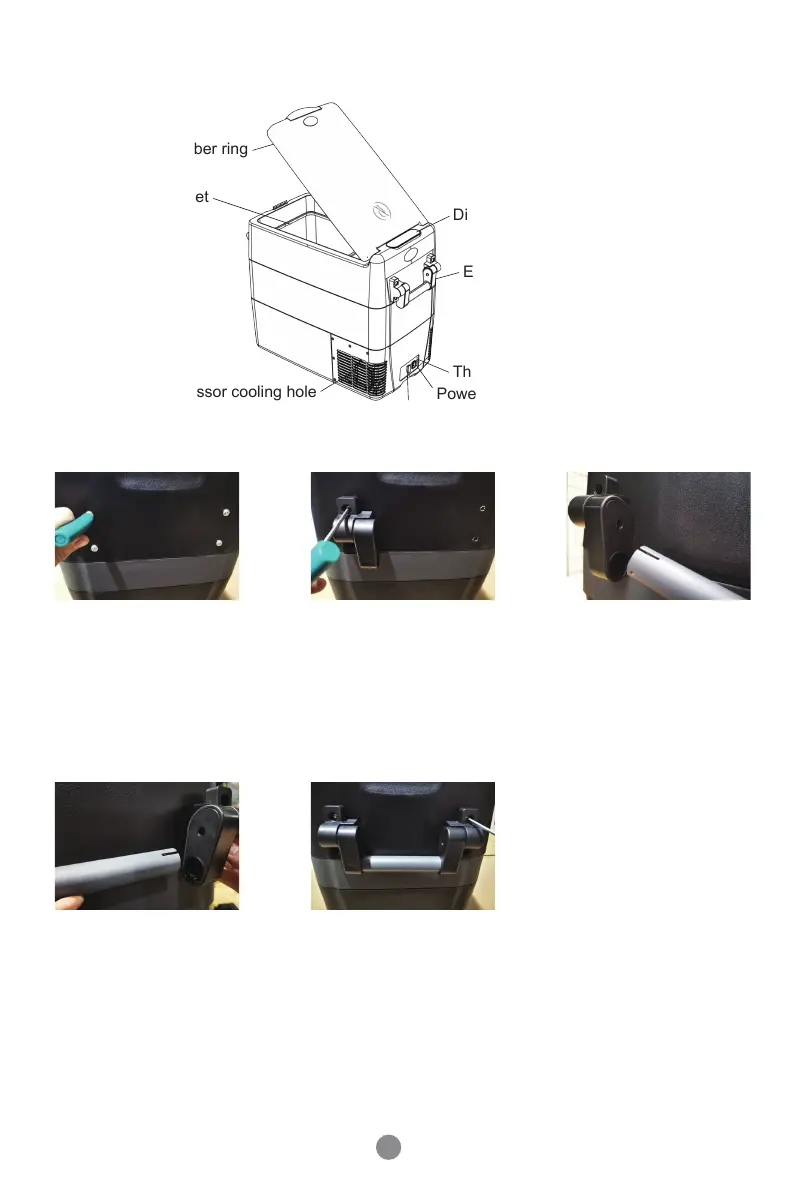 ber ring

et

Di

E

Th

ssor cooling hole

Powe