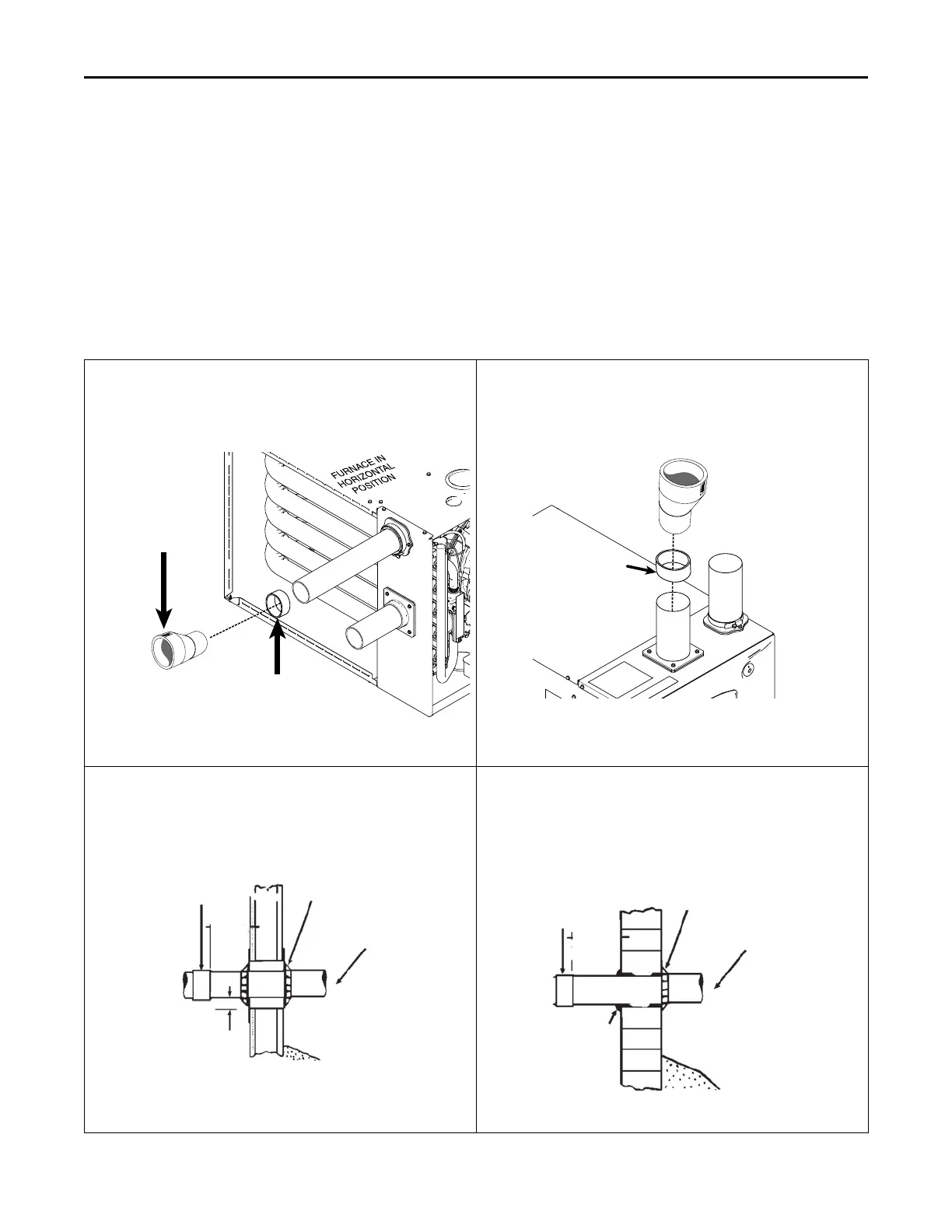 FURNACE IN HORIZONTAL POSITION