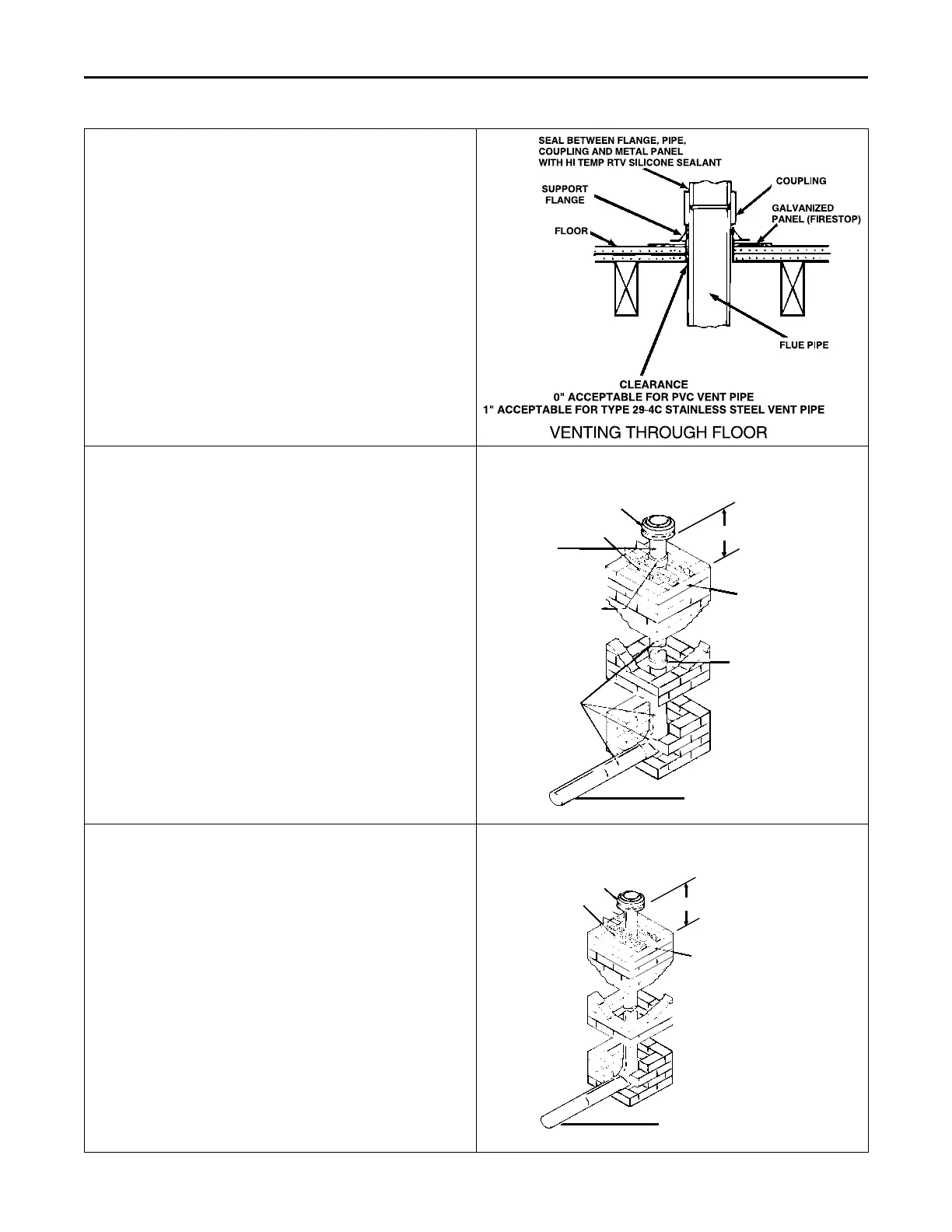 SEAL BETWEEN FLANGE, PIPE, COUPLING AND METAL PANEL WITH HI TEMP RTV SILICONE SEALANT

SUPPORT FLANGE

COUPLING

GALVANIZED PANEL (FIRESTOP)

FLOOR

FLUE PIPE

CLEARANCE
0" ACCEPTABLE FOR PVC VENT PIPE
1" ACCEPTABLE FOR TYPE 29-4C STAINLESS STEEL VENT PIPE

VENTING THROUGH FLOOR