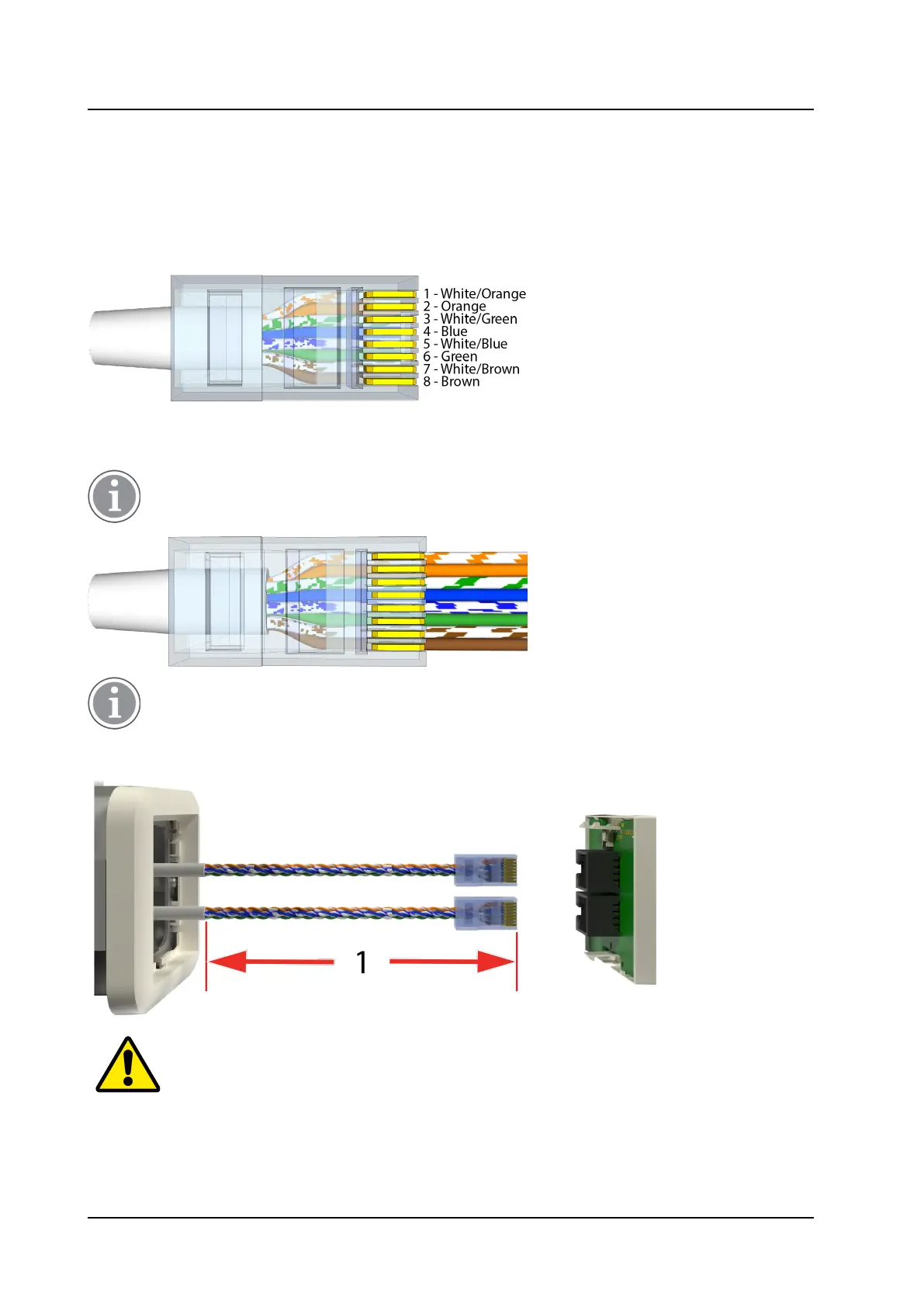 1 - White/Orange
2 - Orange
3 - White/Green
4 - Blue
5 - White/Blue
6 - Green
7 - White/Brown
8 - Brown

1