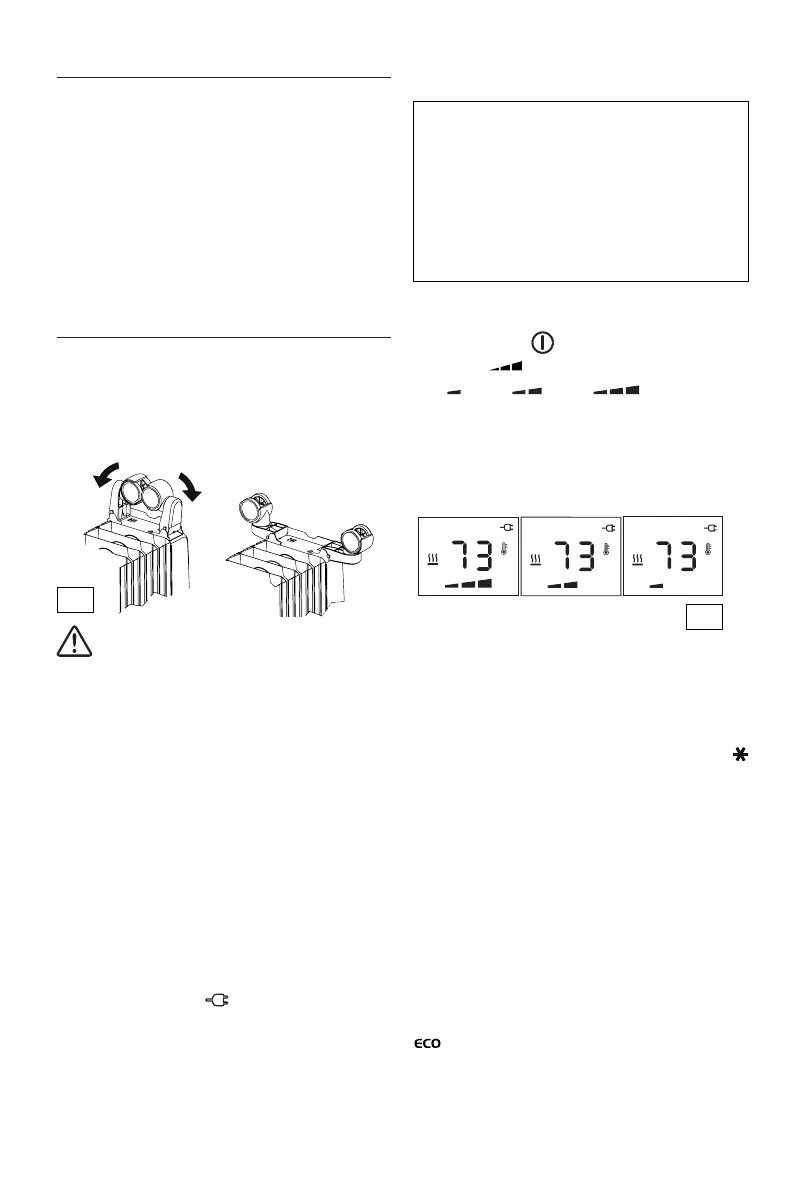 73

73

73

ECO