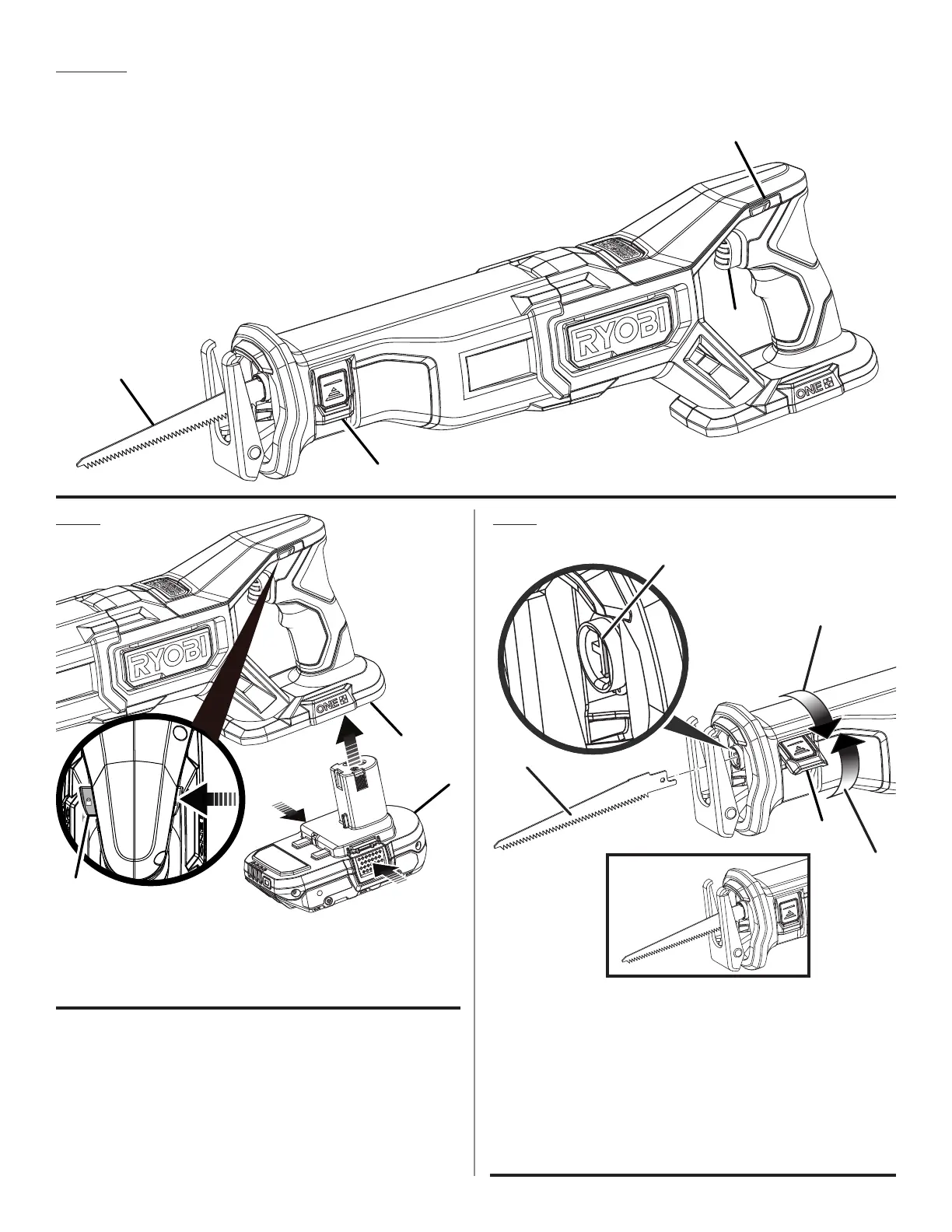 RYOBI

ONE+

RYOBI

ONE+