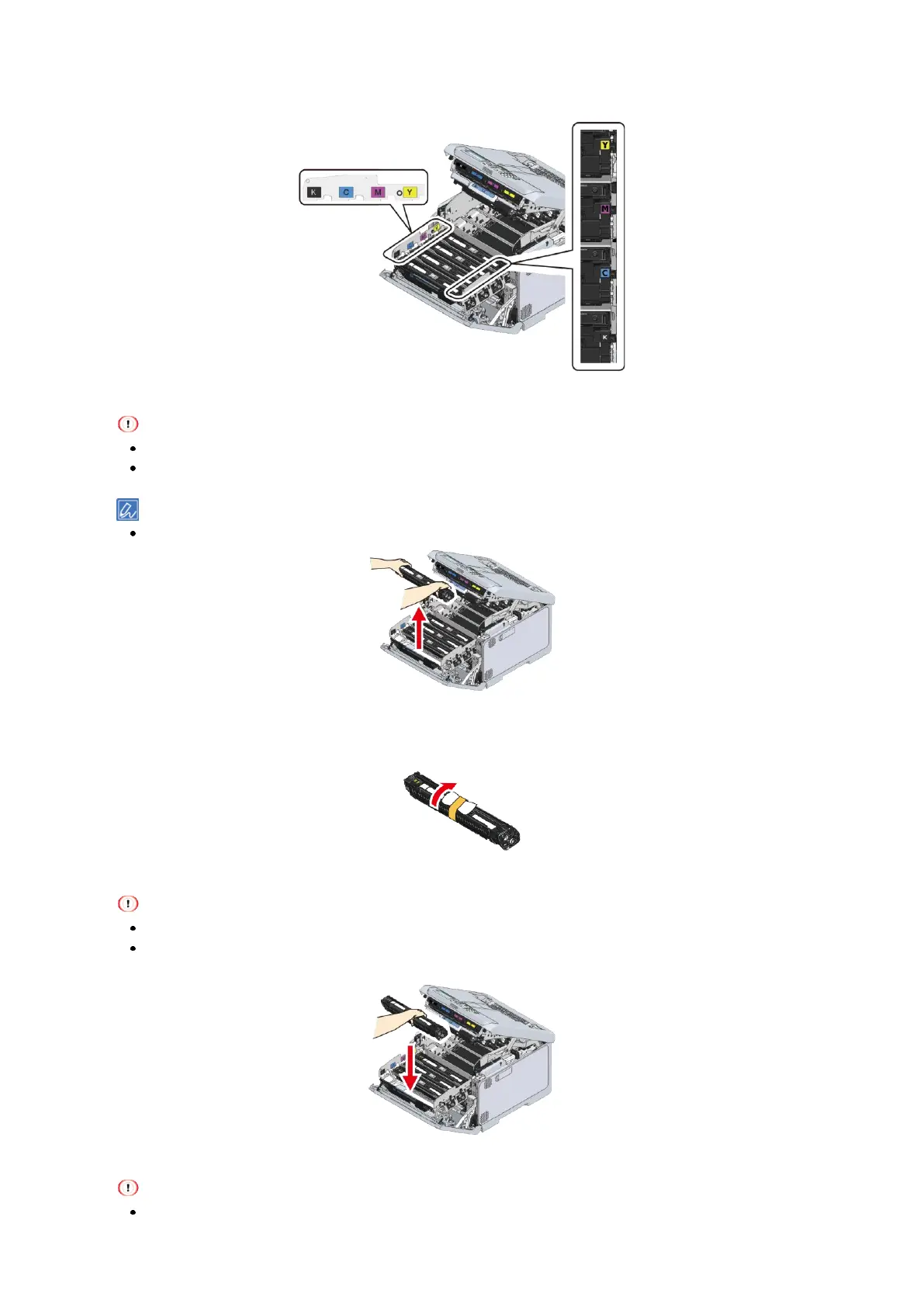 K C M Y

Y

M

C

K