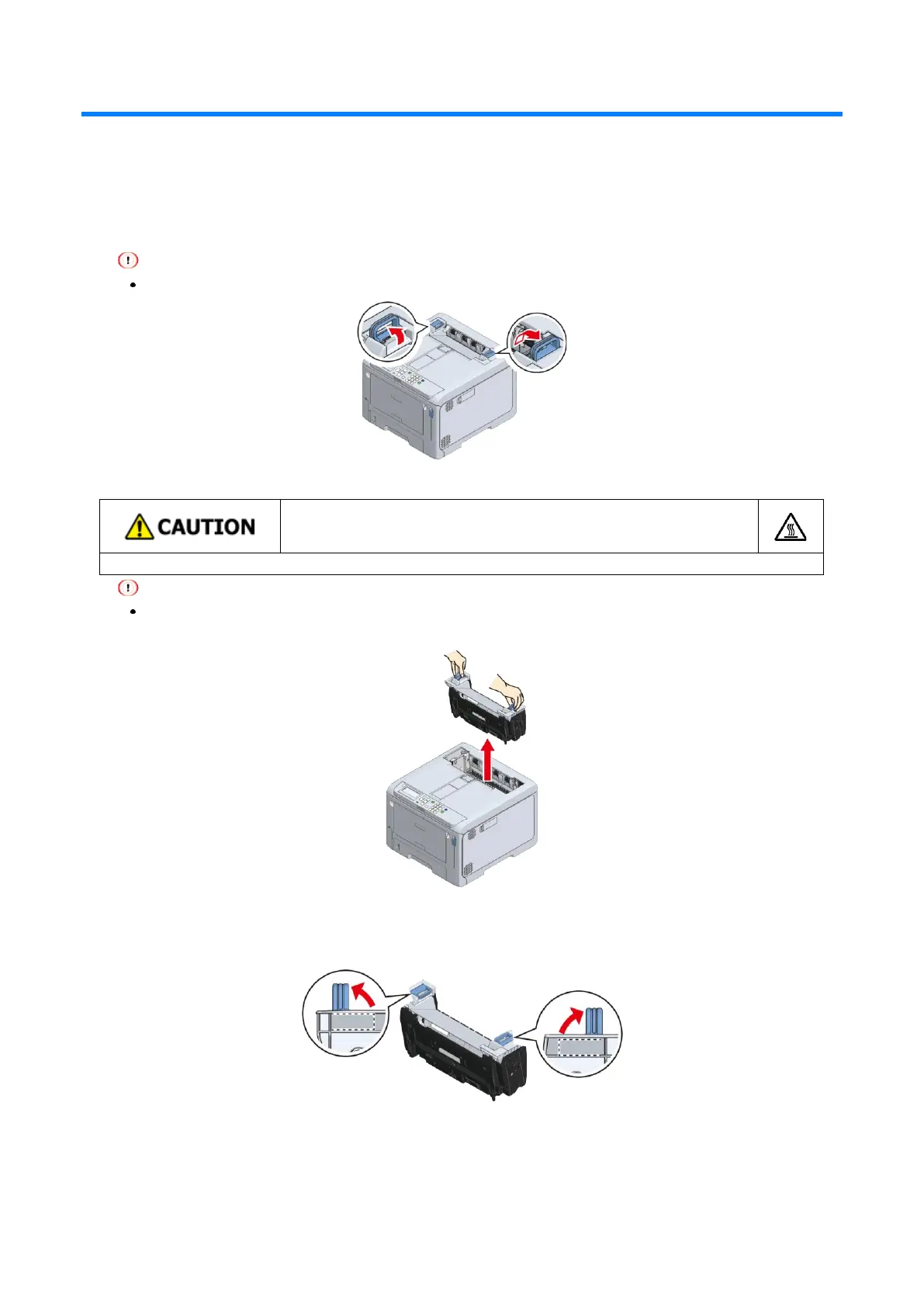 CAUTION