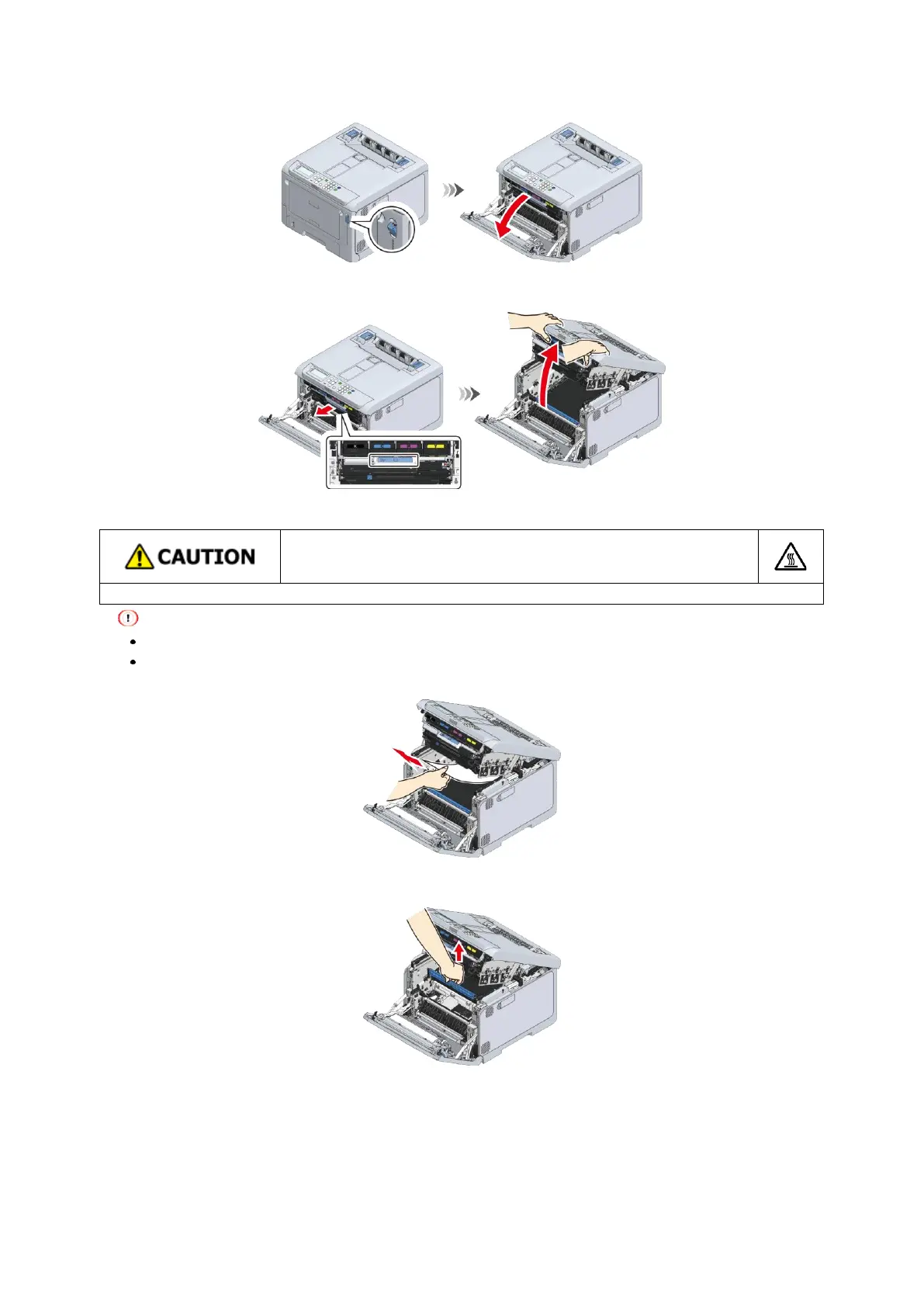 CAUTION