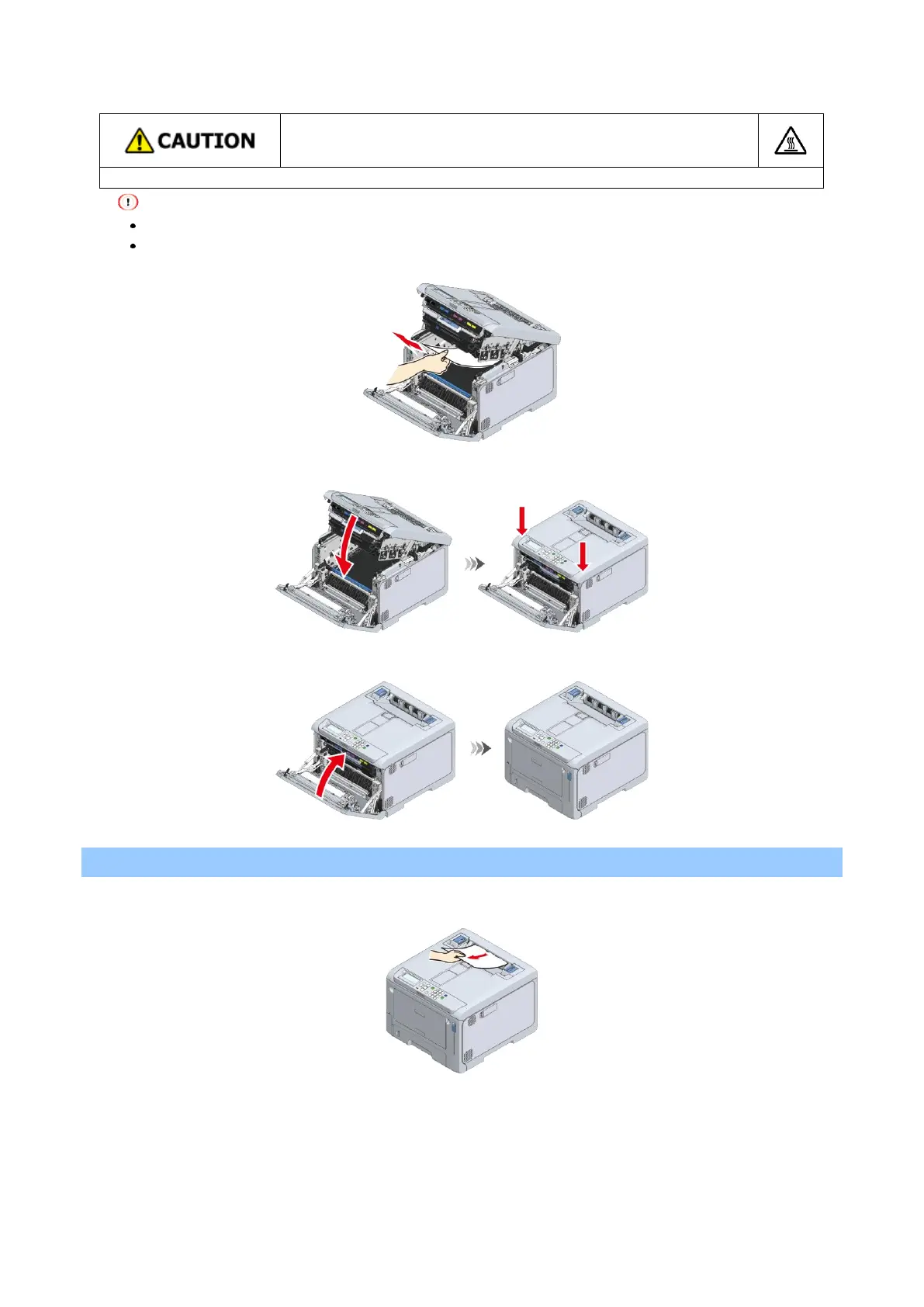 CAUTION