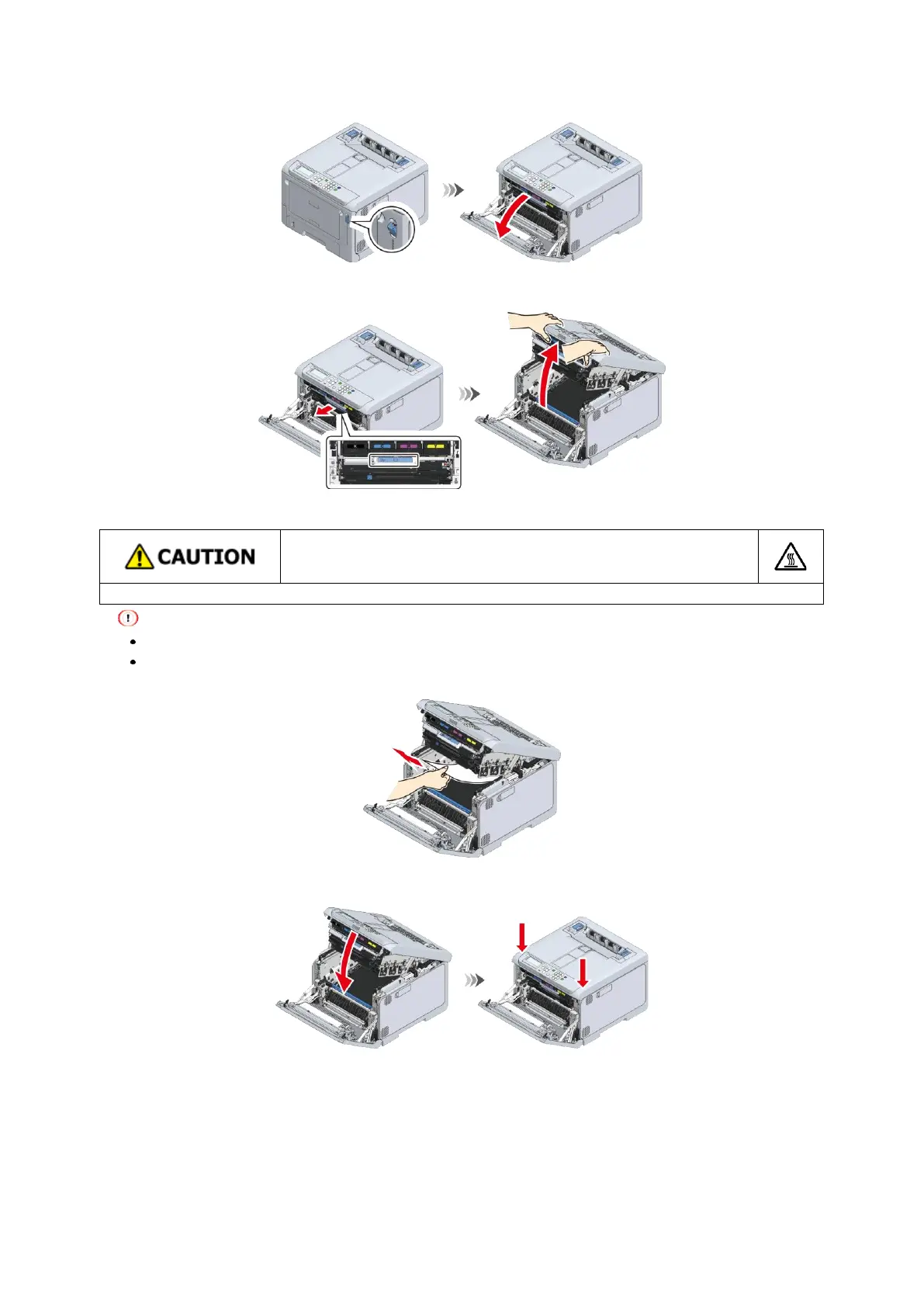 CAUTION