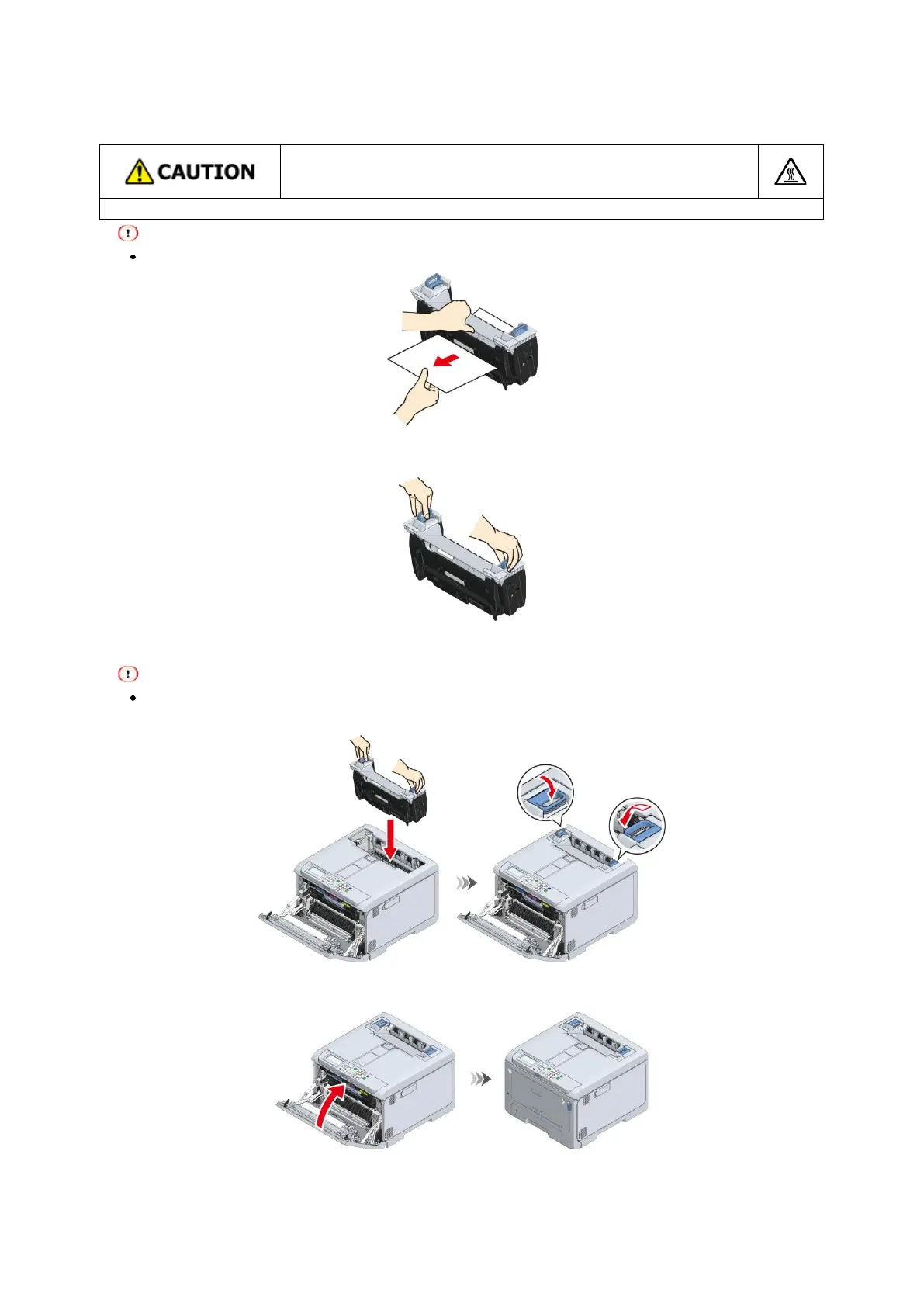 CAUTION