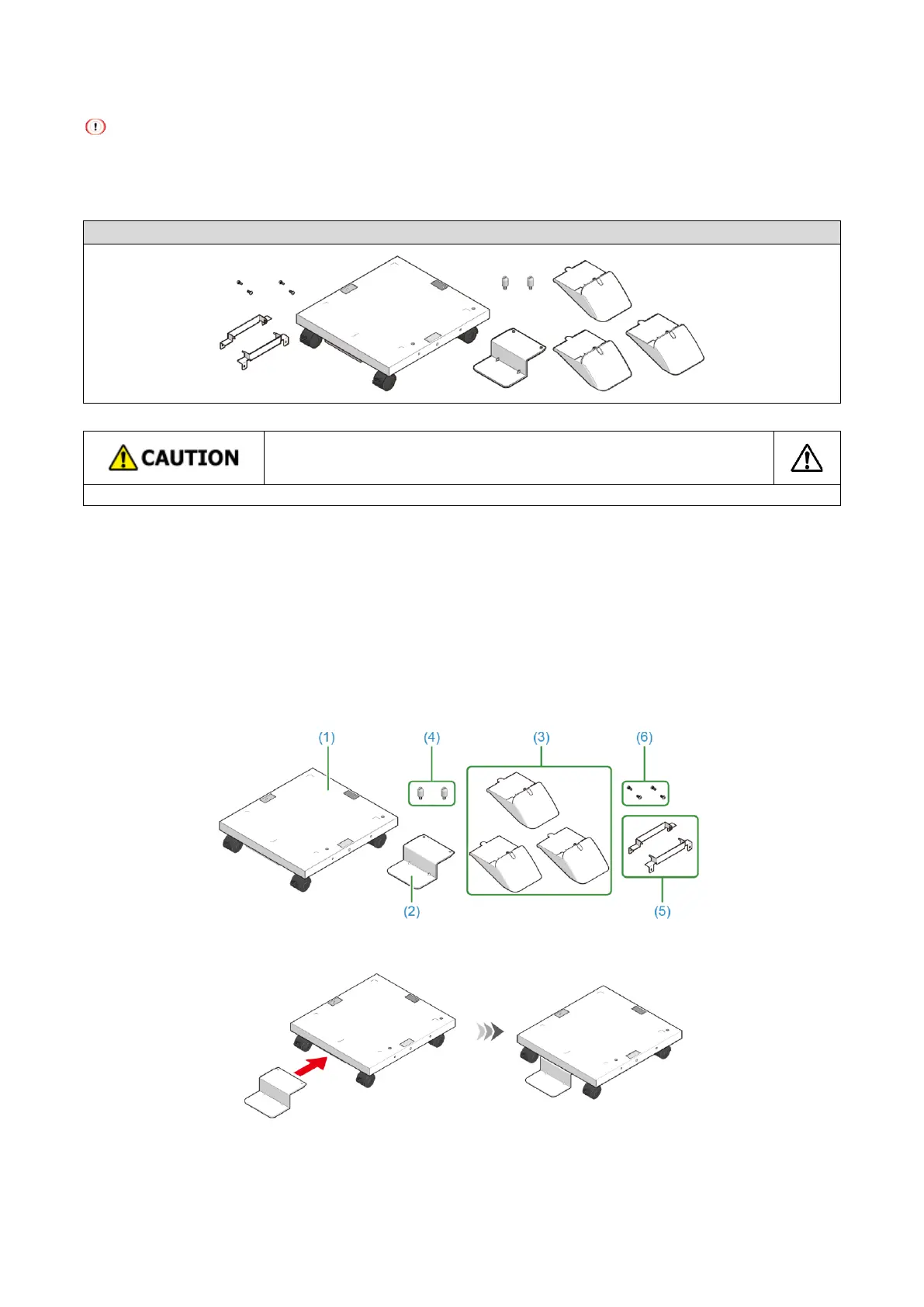 CAUTION

(1)

(4)

(3)

(6)

(2)

(5)