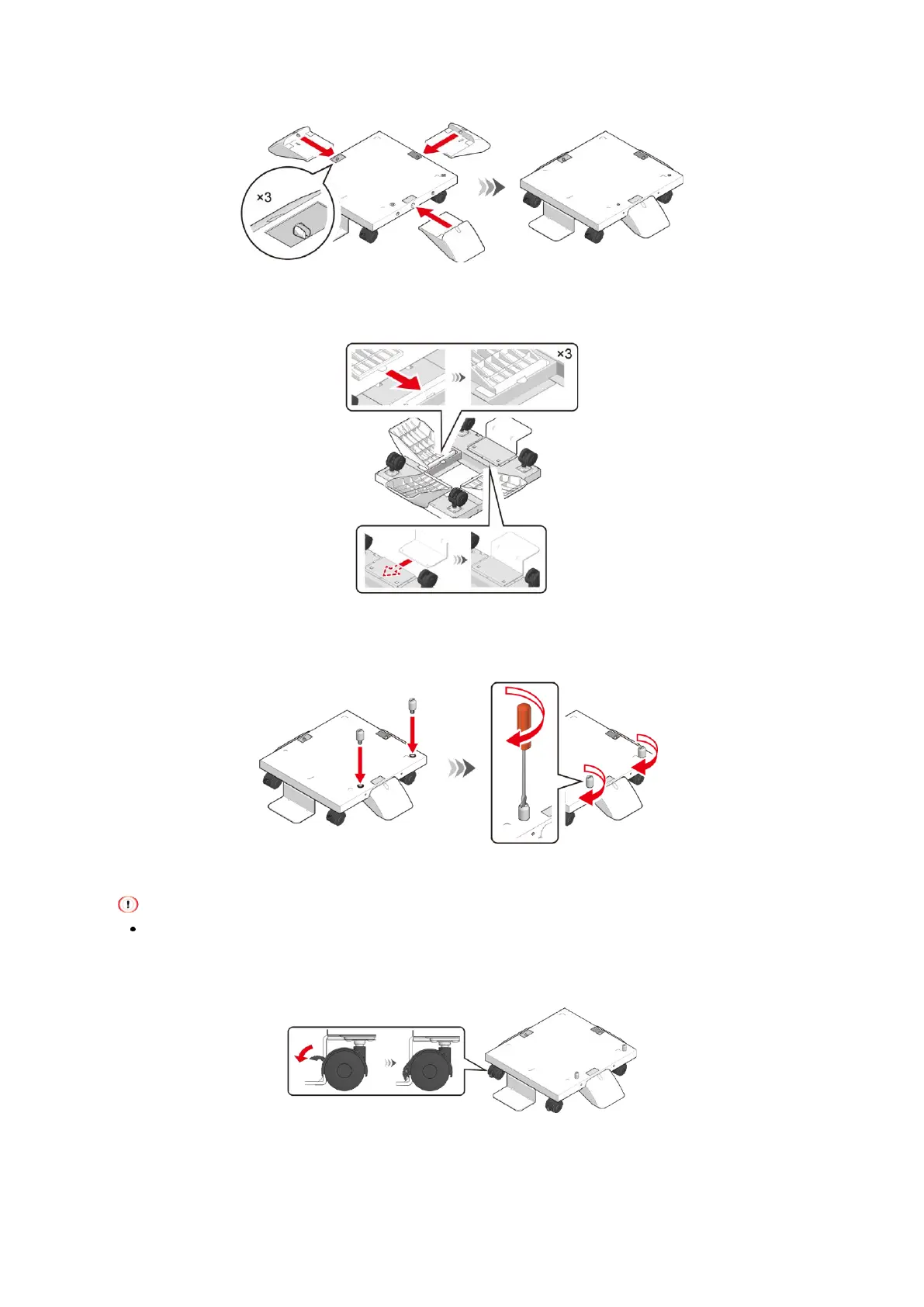 ×3

×3