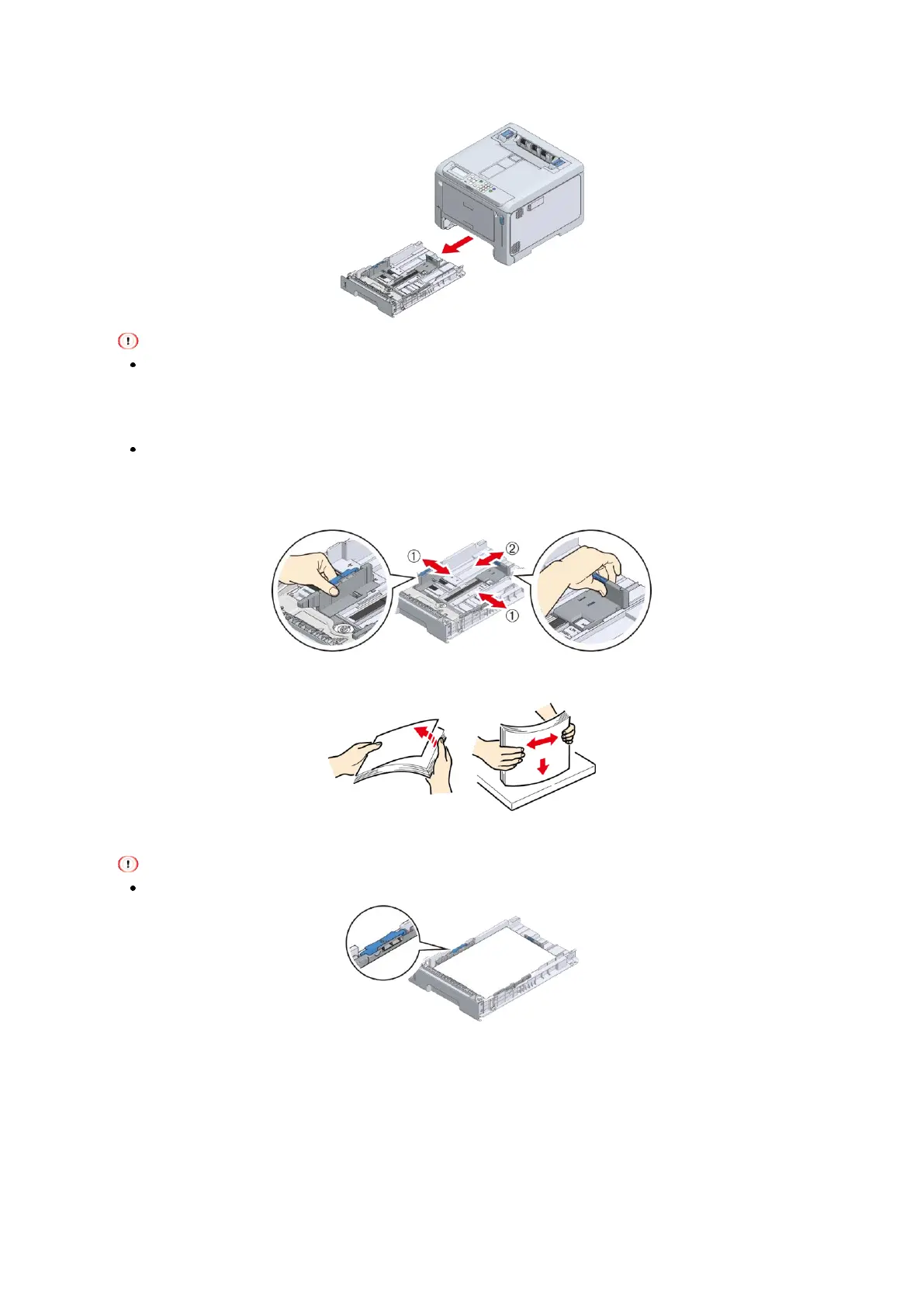 ①
②
①