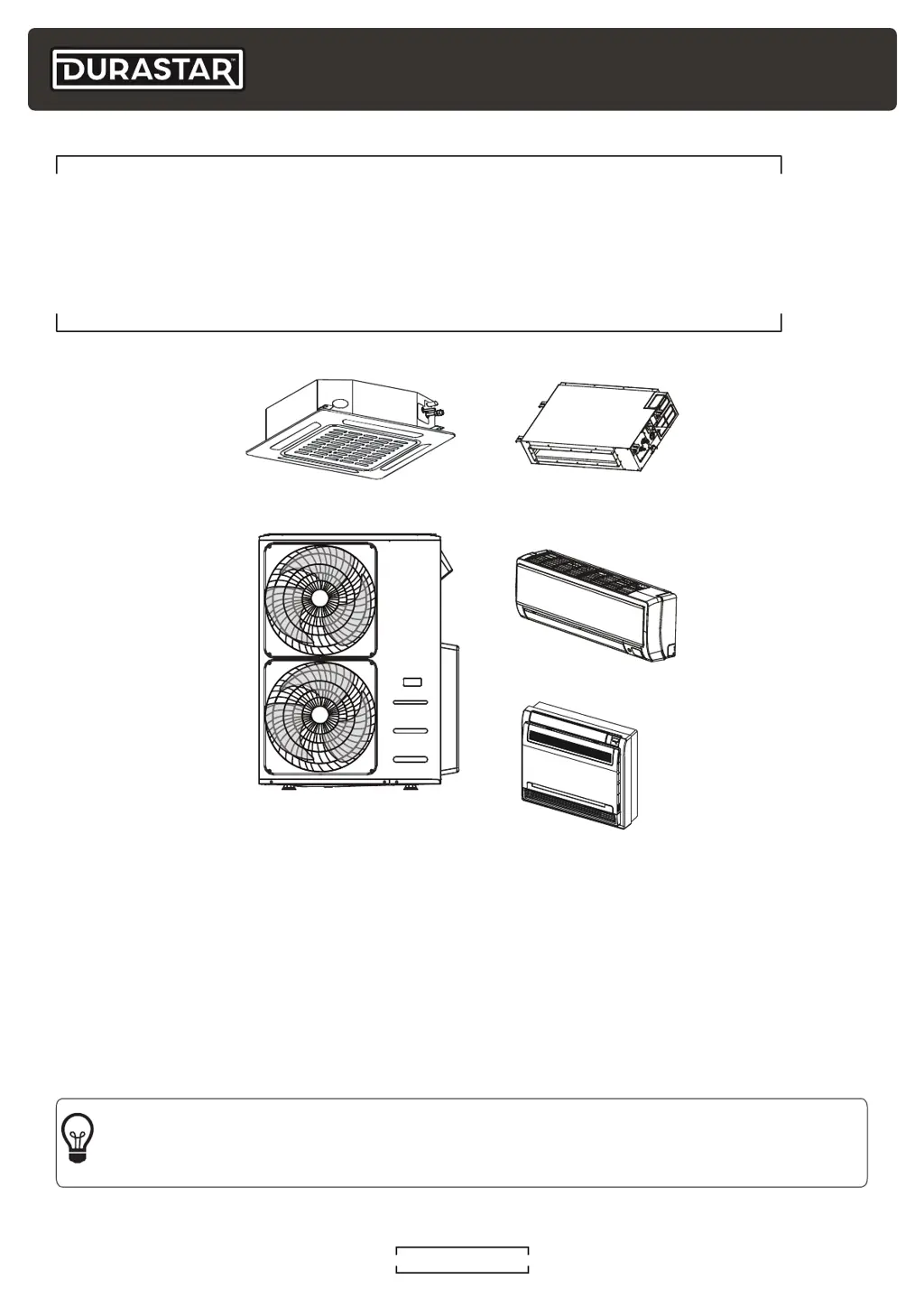 DURASTAR™