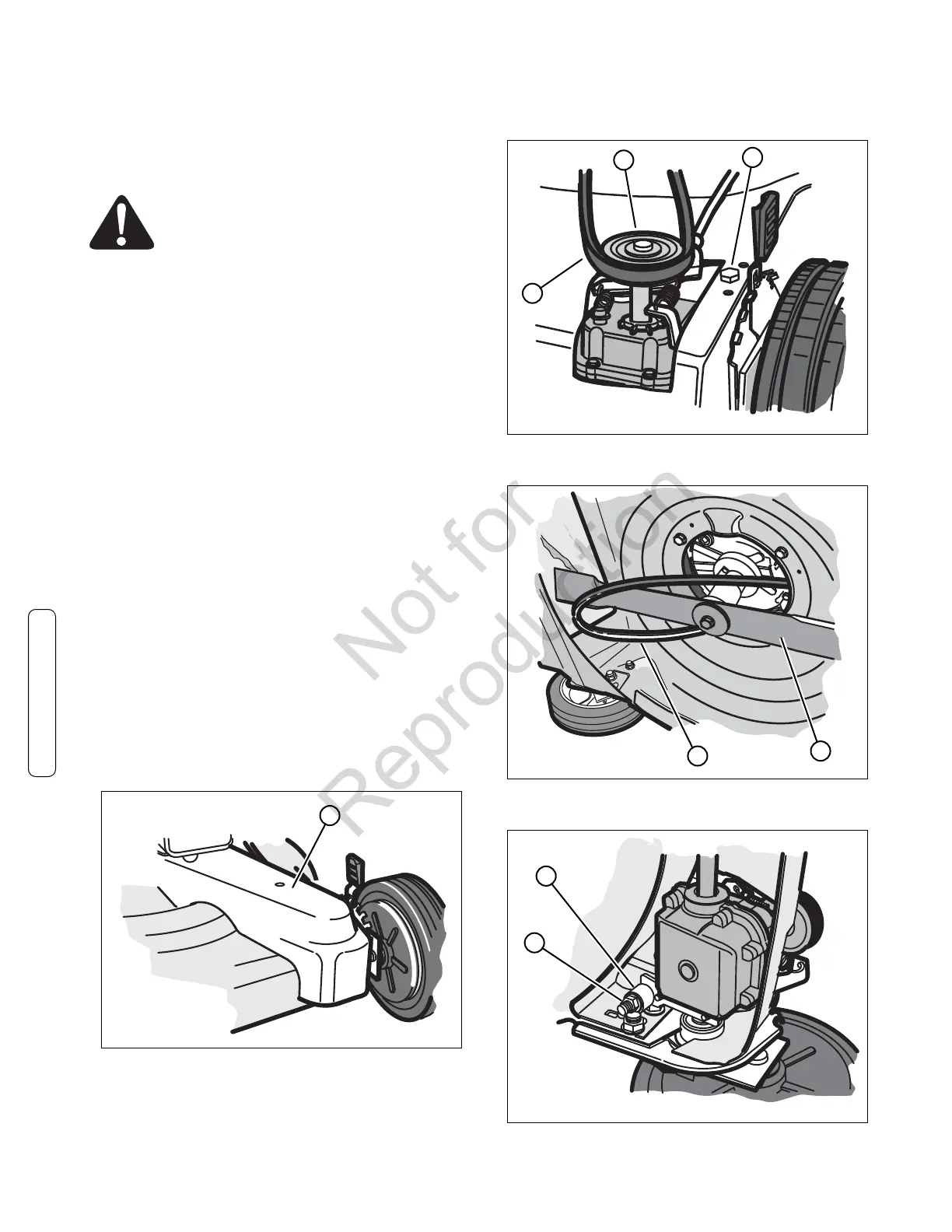 Not for Reproduction