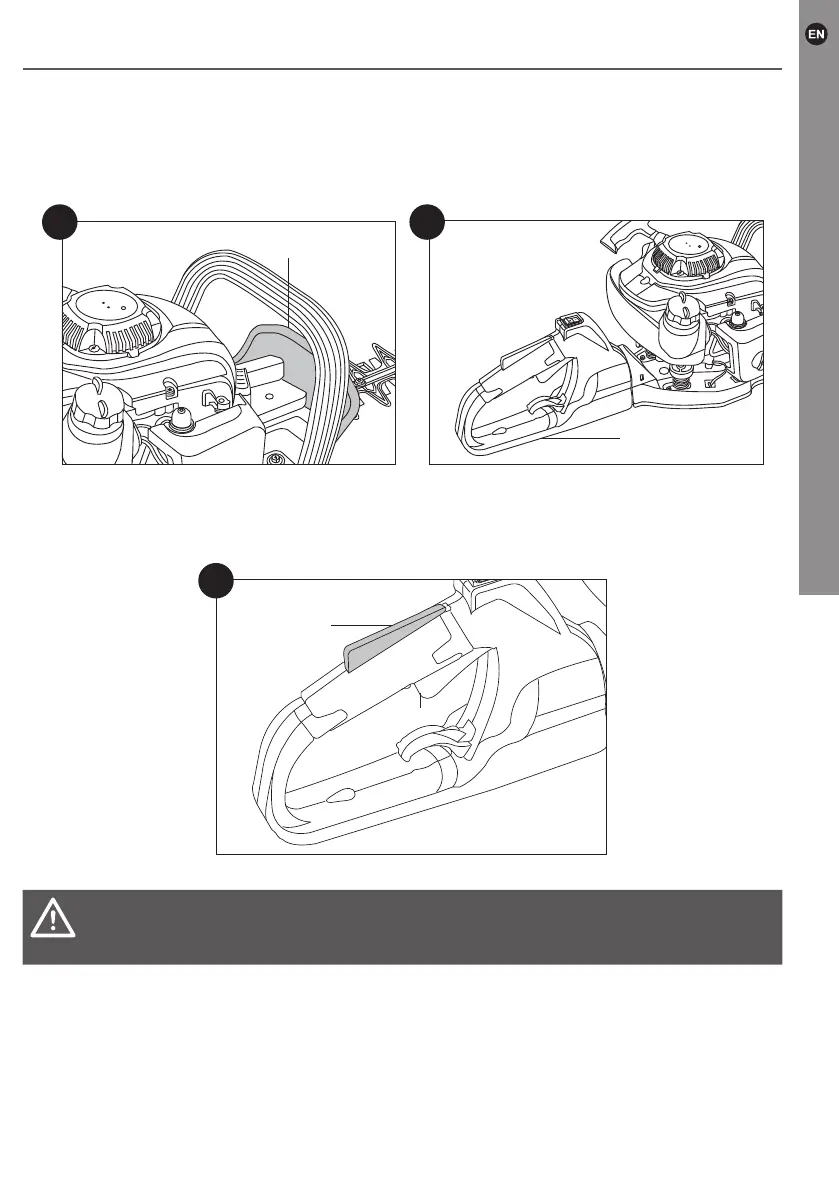 EN