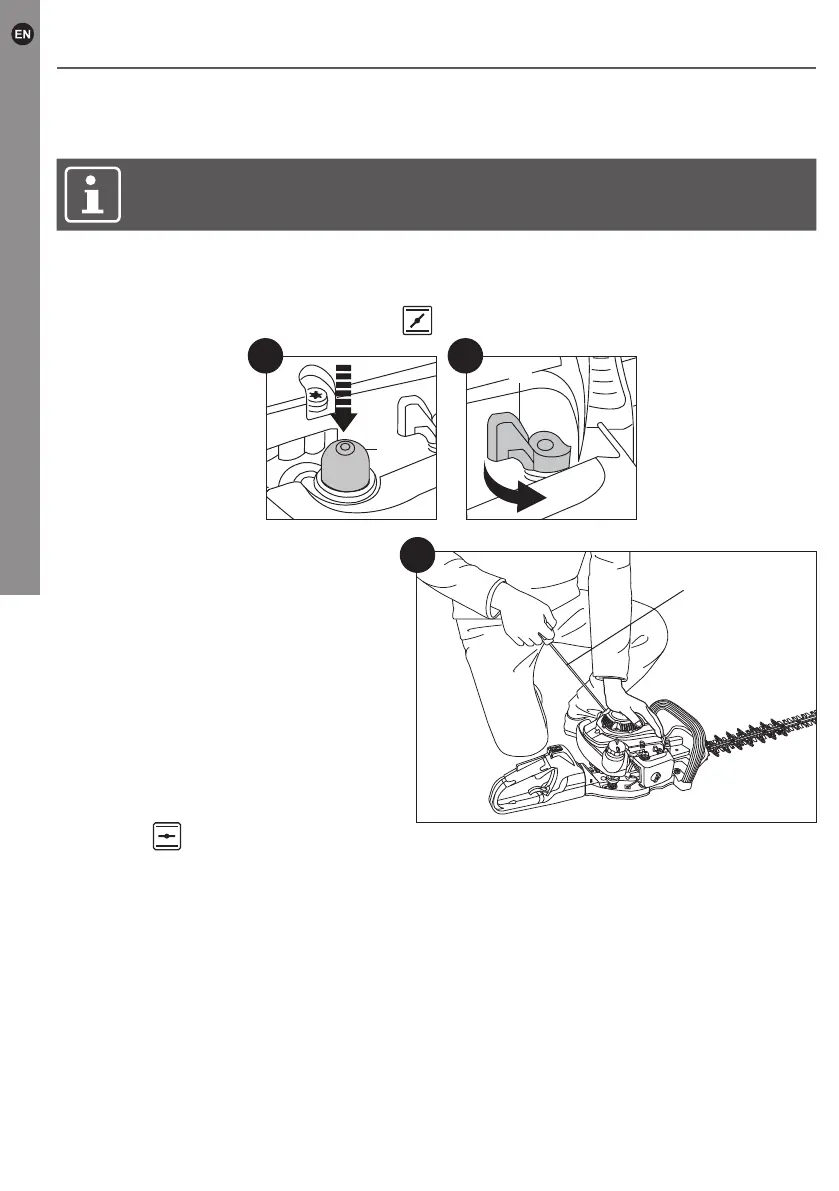 EN