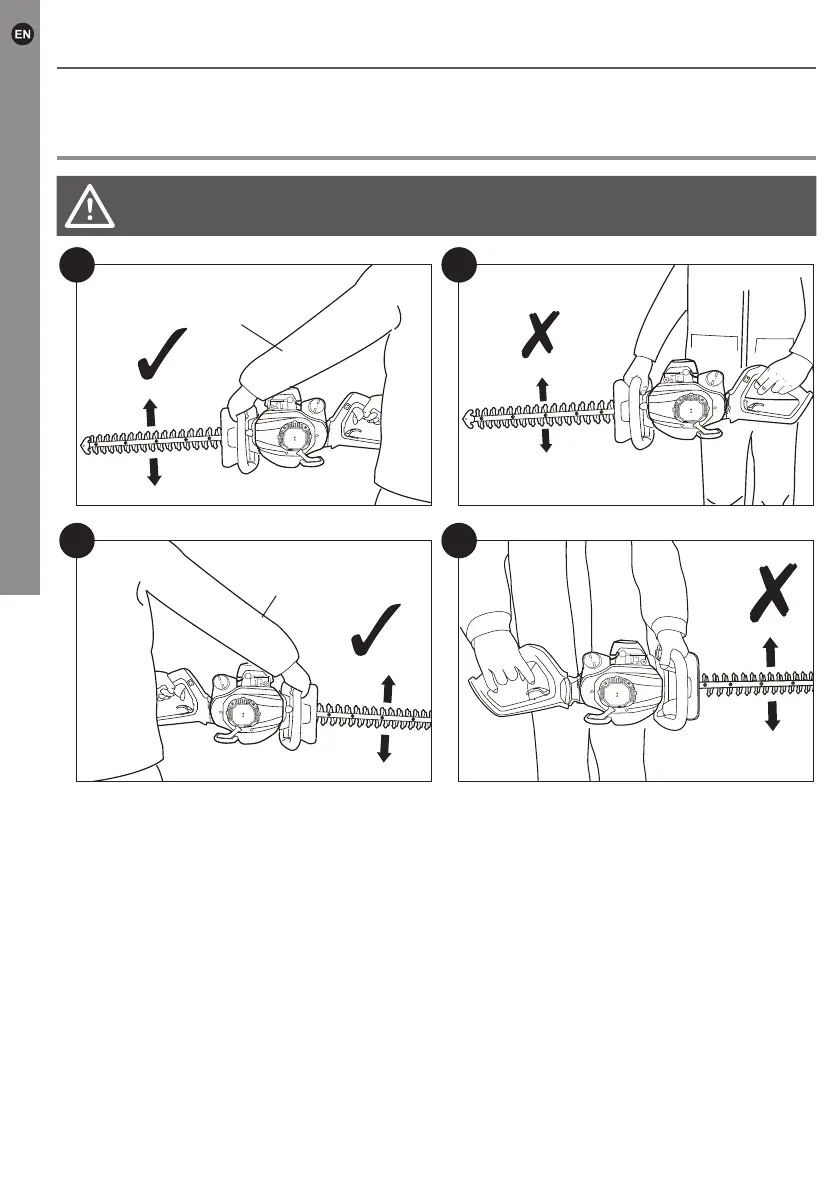 EN