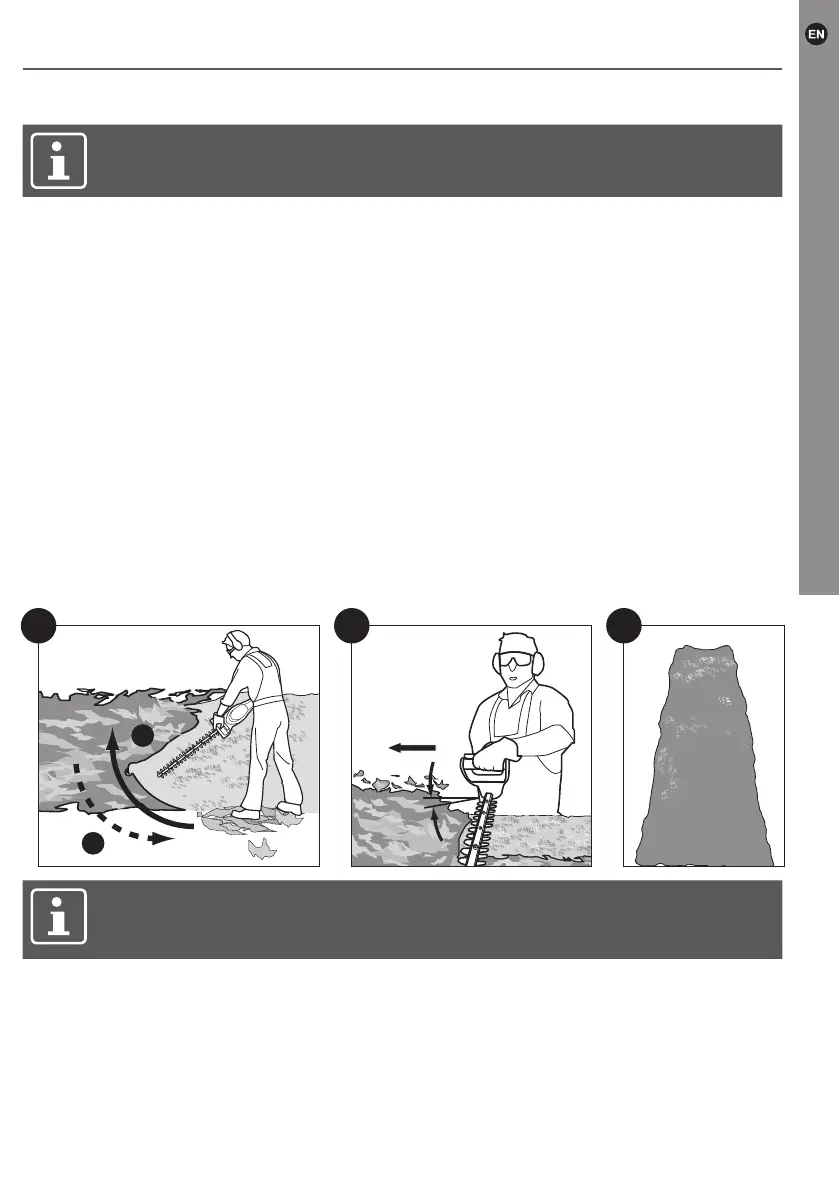 EN