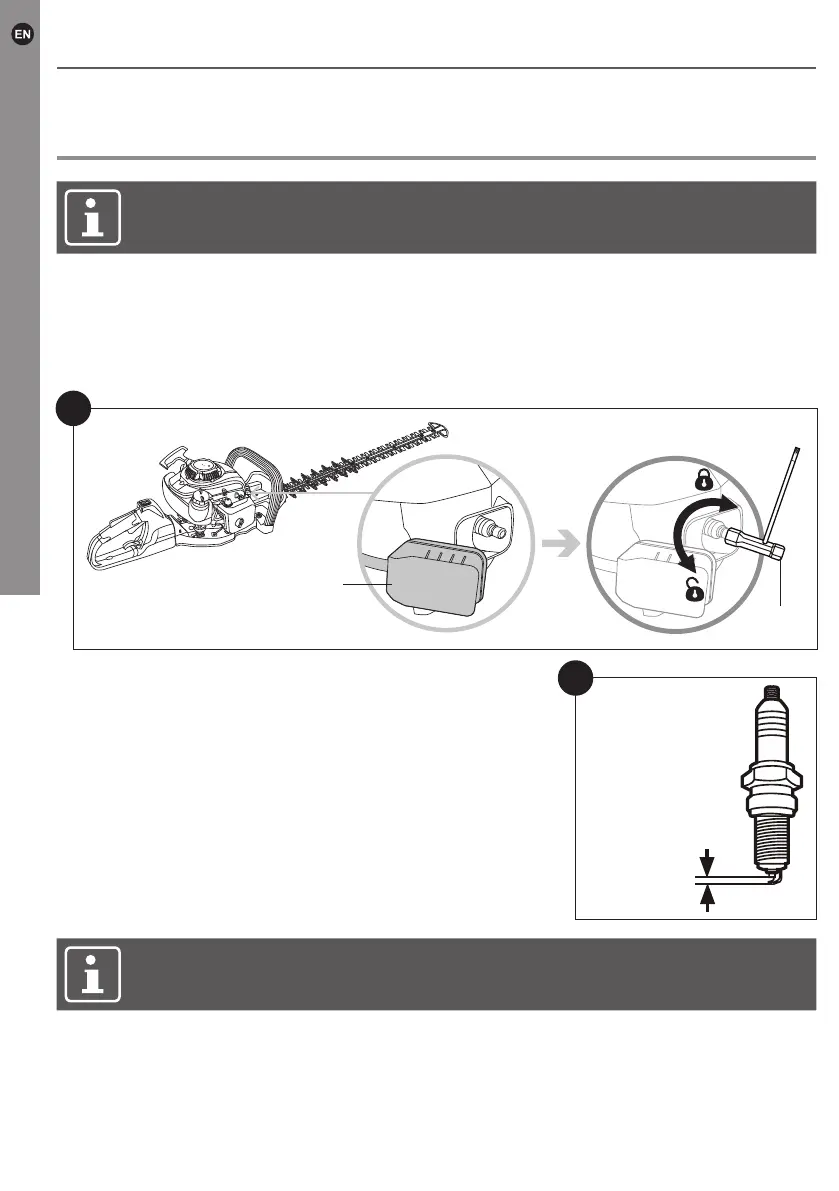 EN