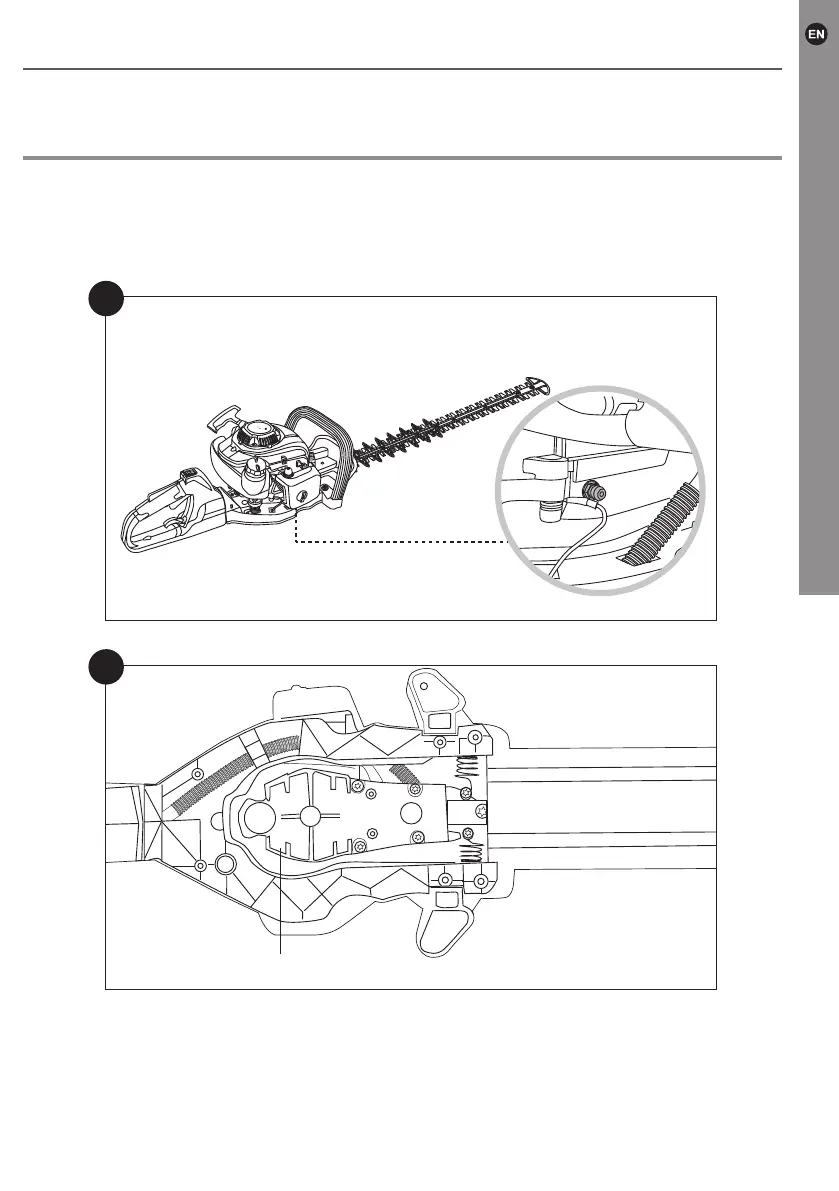 EN