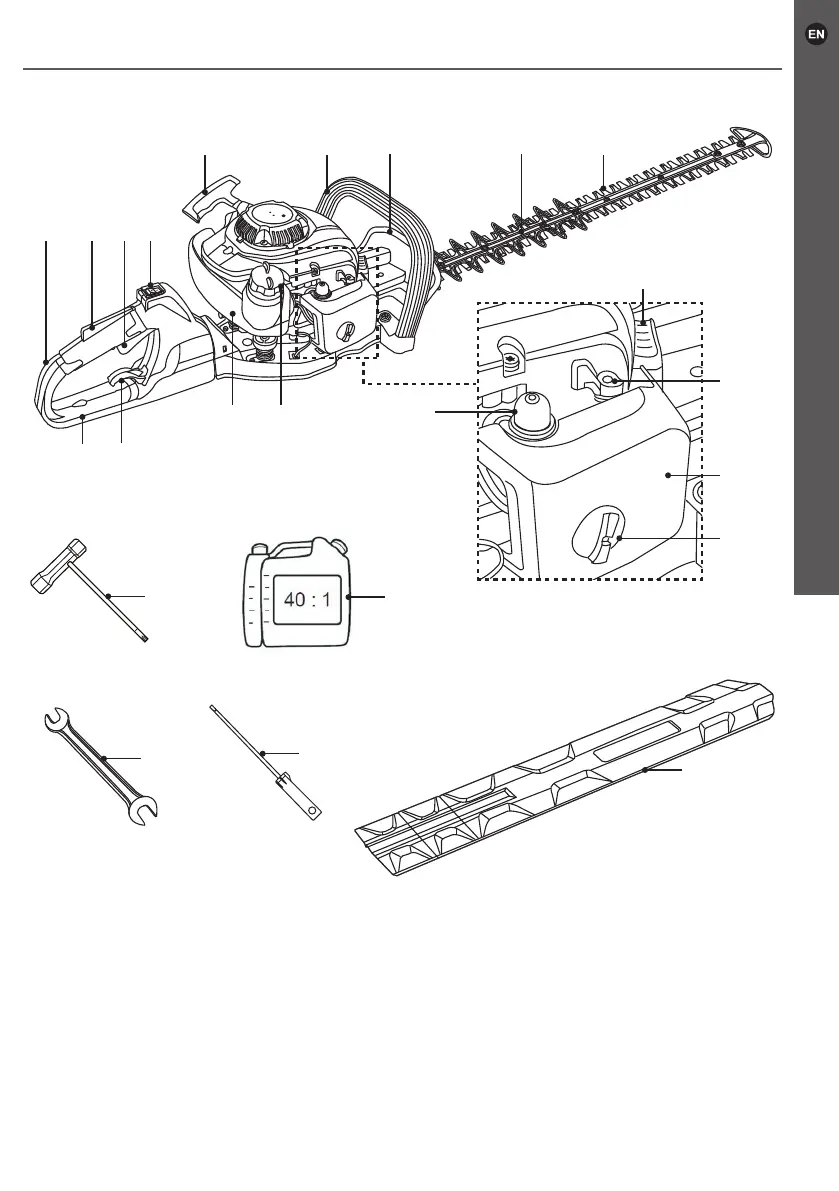 EN

40 : 1