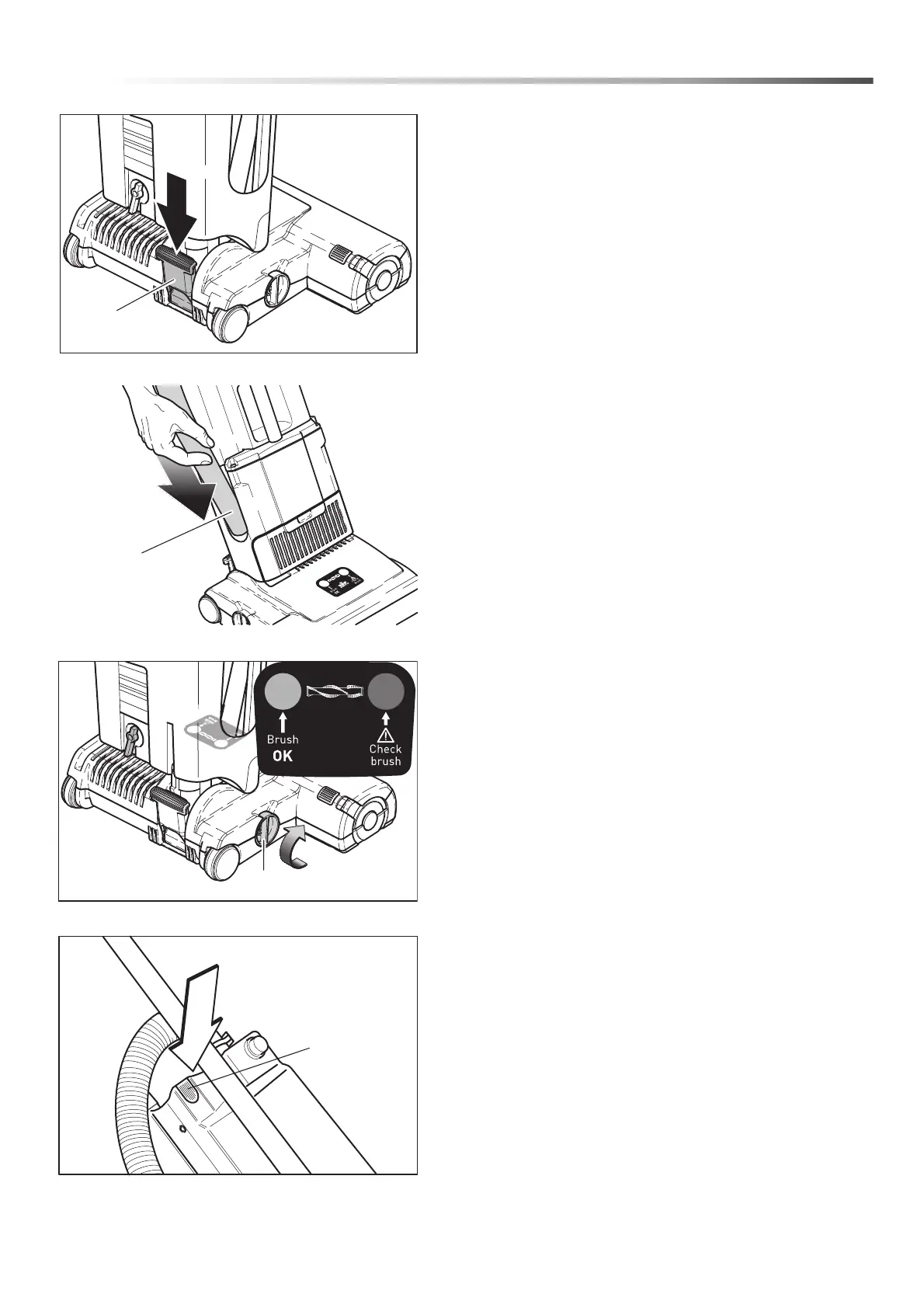 Brush
OK

Check
brush