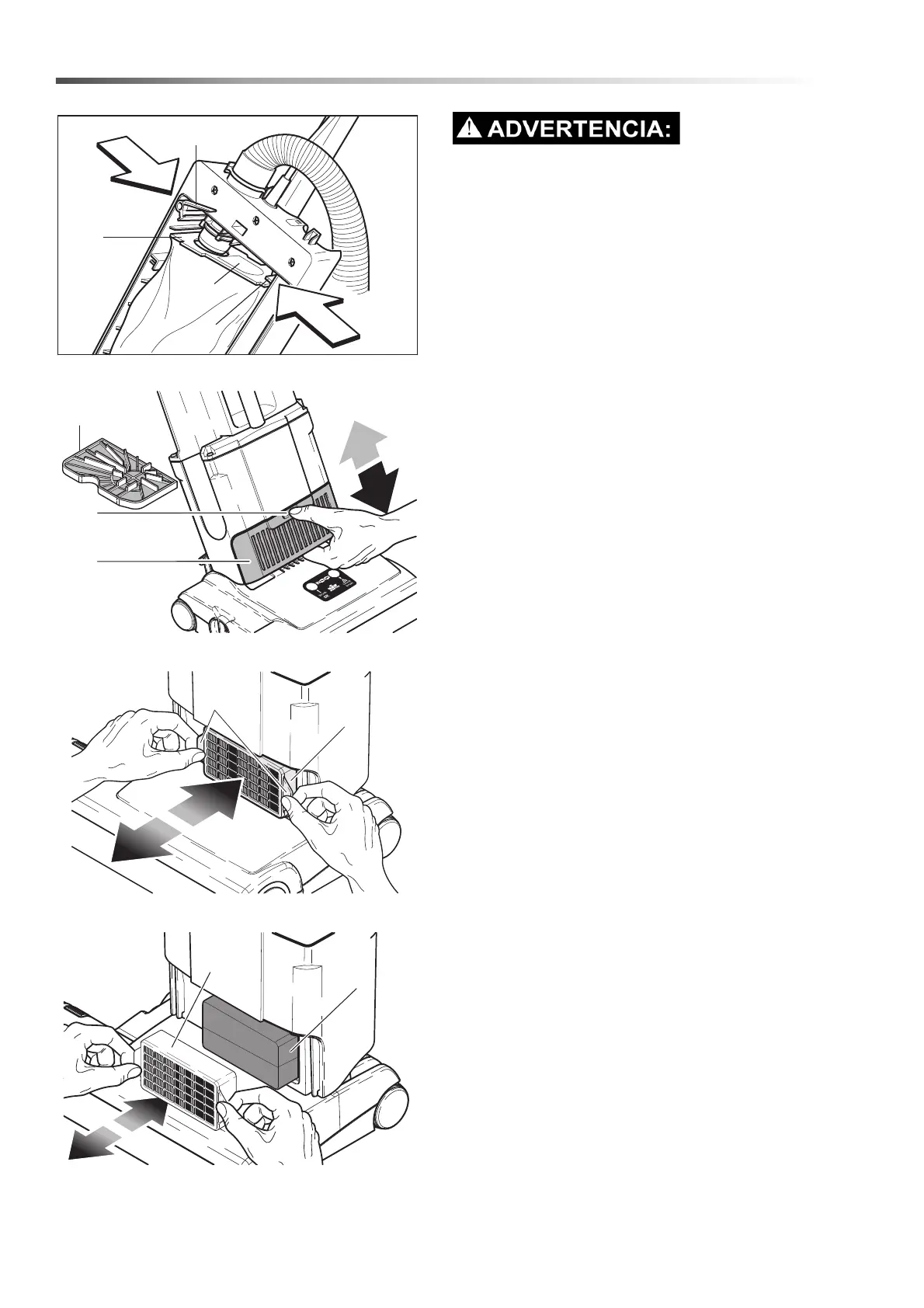 ADVERTENCIA: