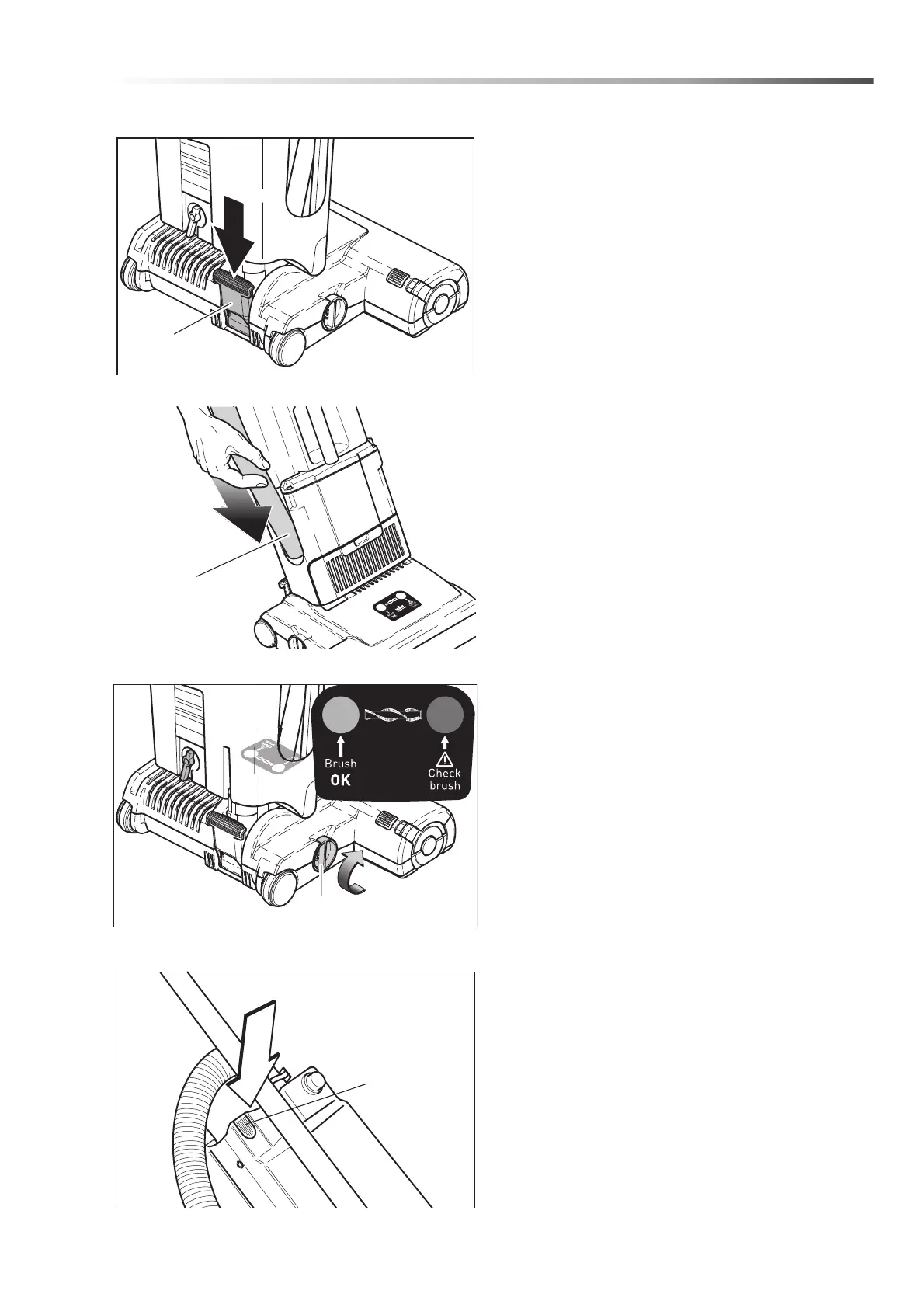 Brush
OK

Check
brush