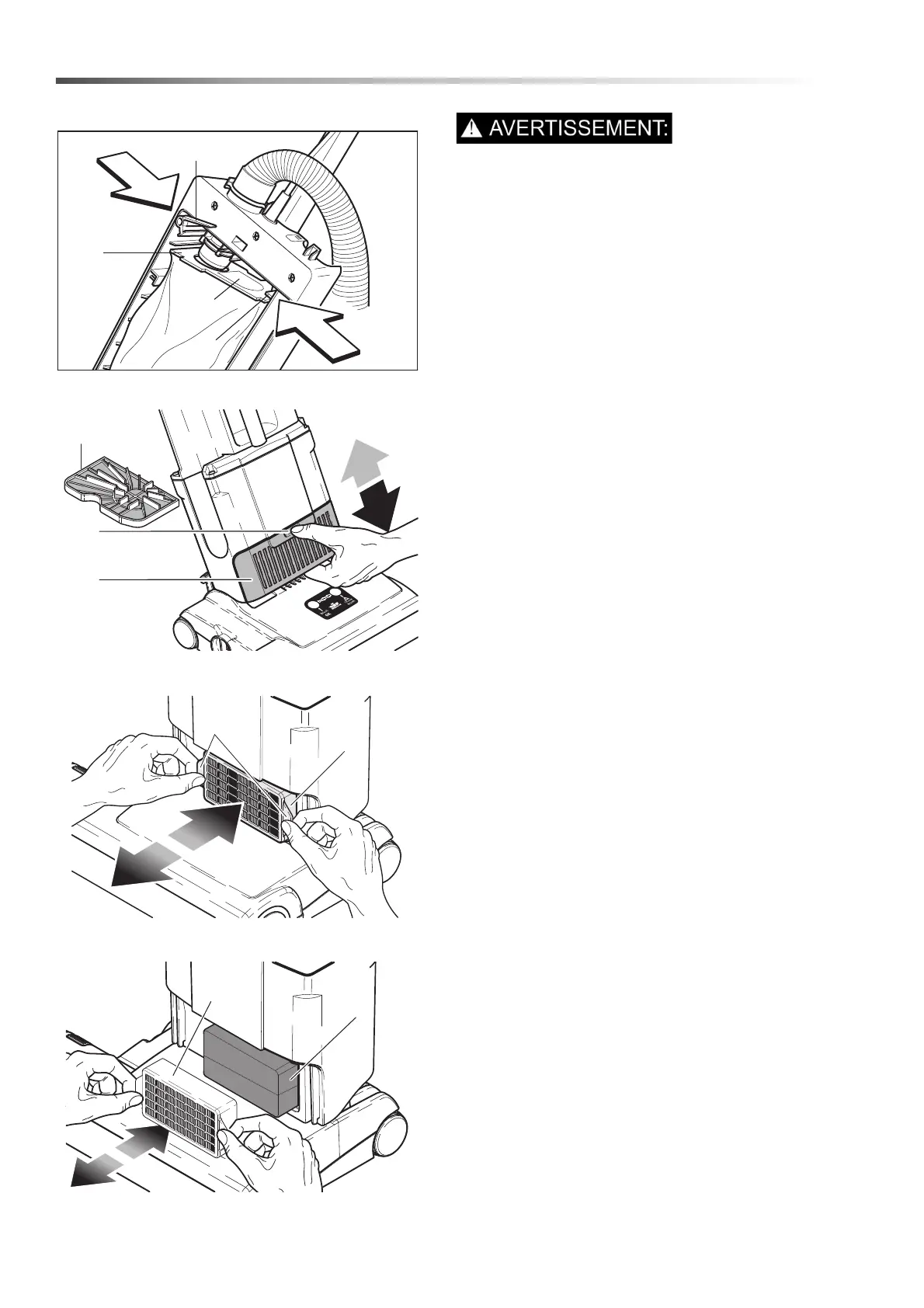 AVERTISSEMENT: