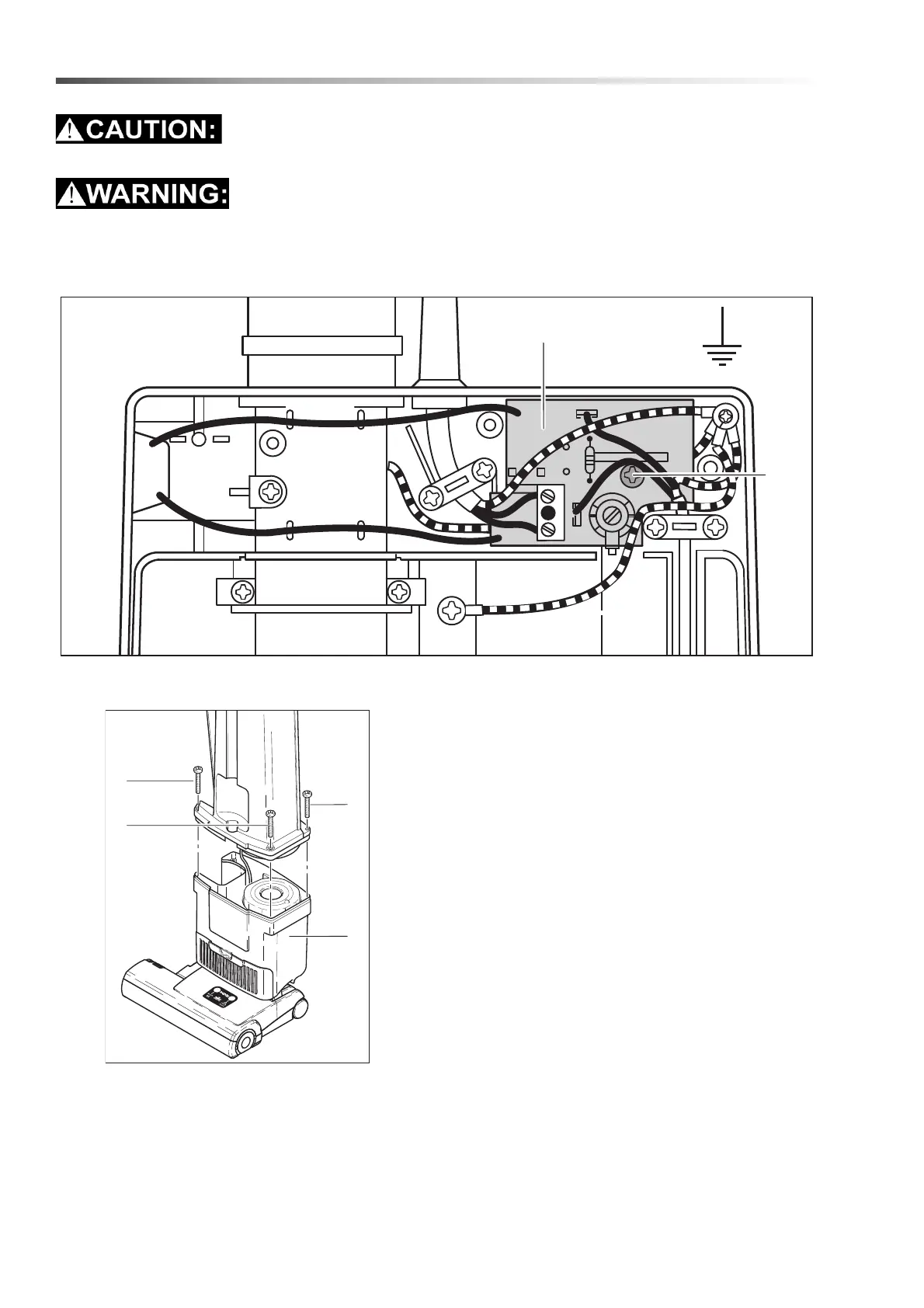 CAUTION:

WARNING: