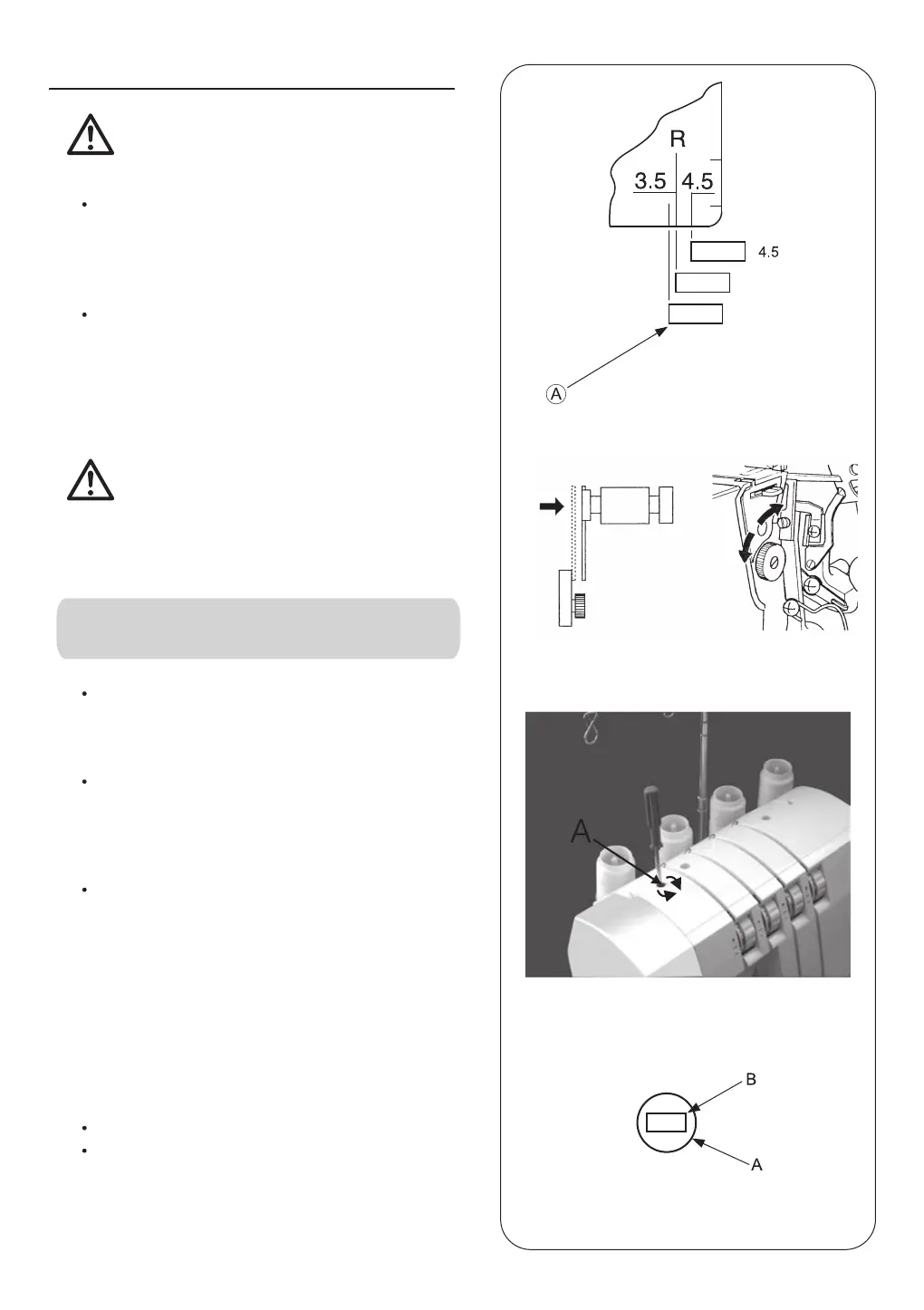 R

3.5

4.5

4.5

Ⓐ

A

B

A