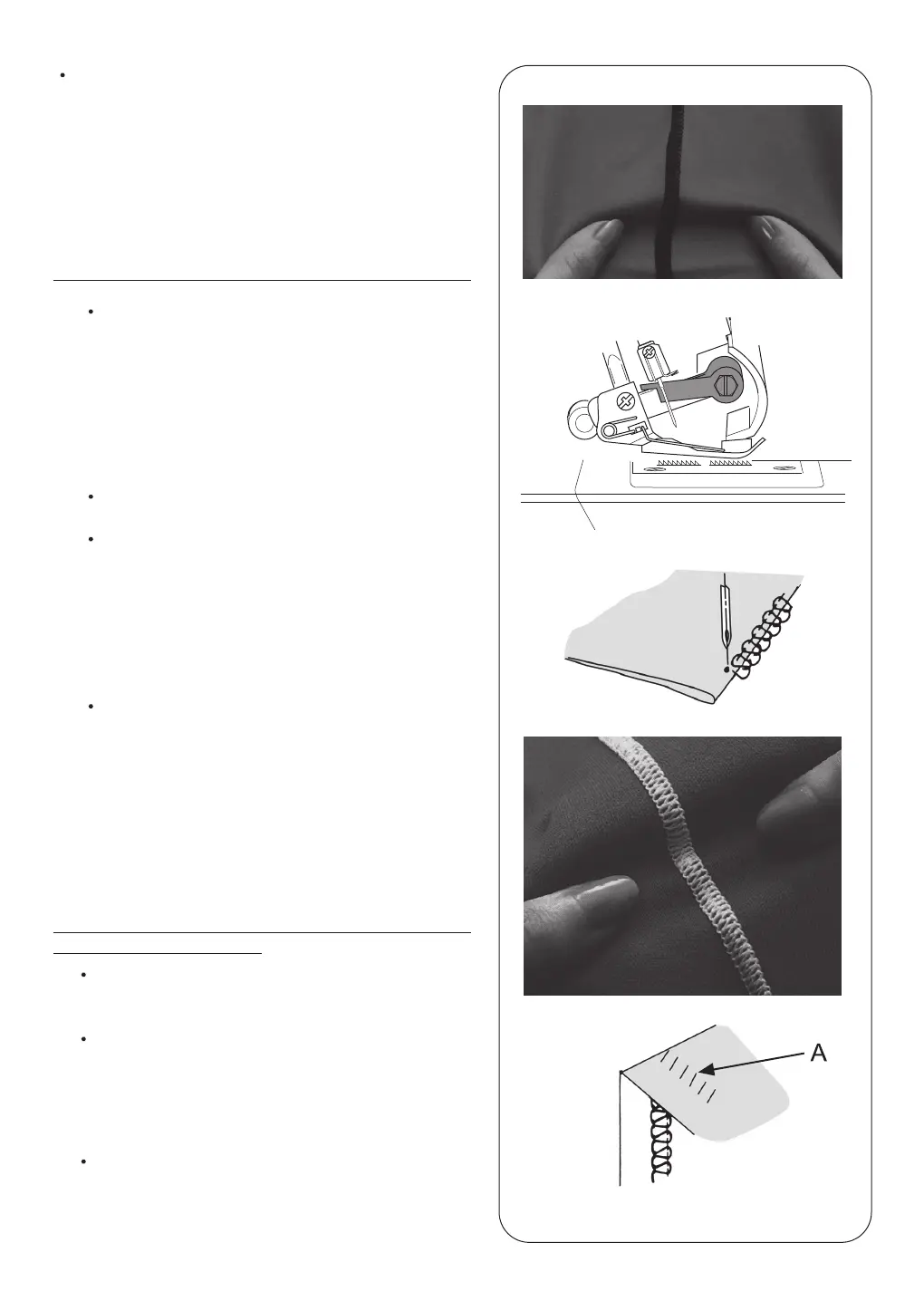 A