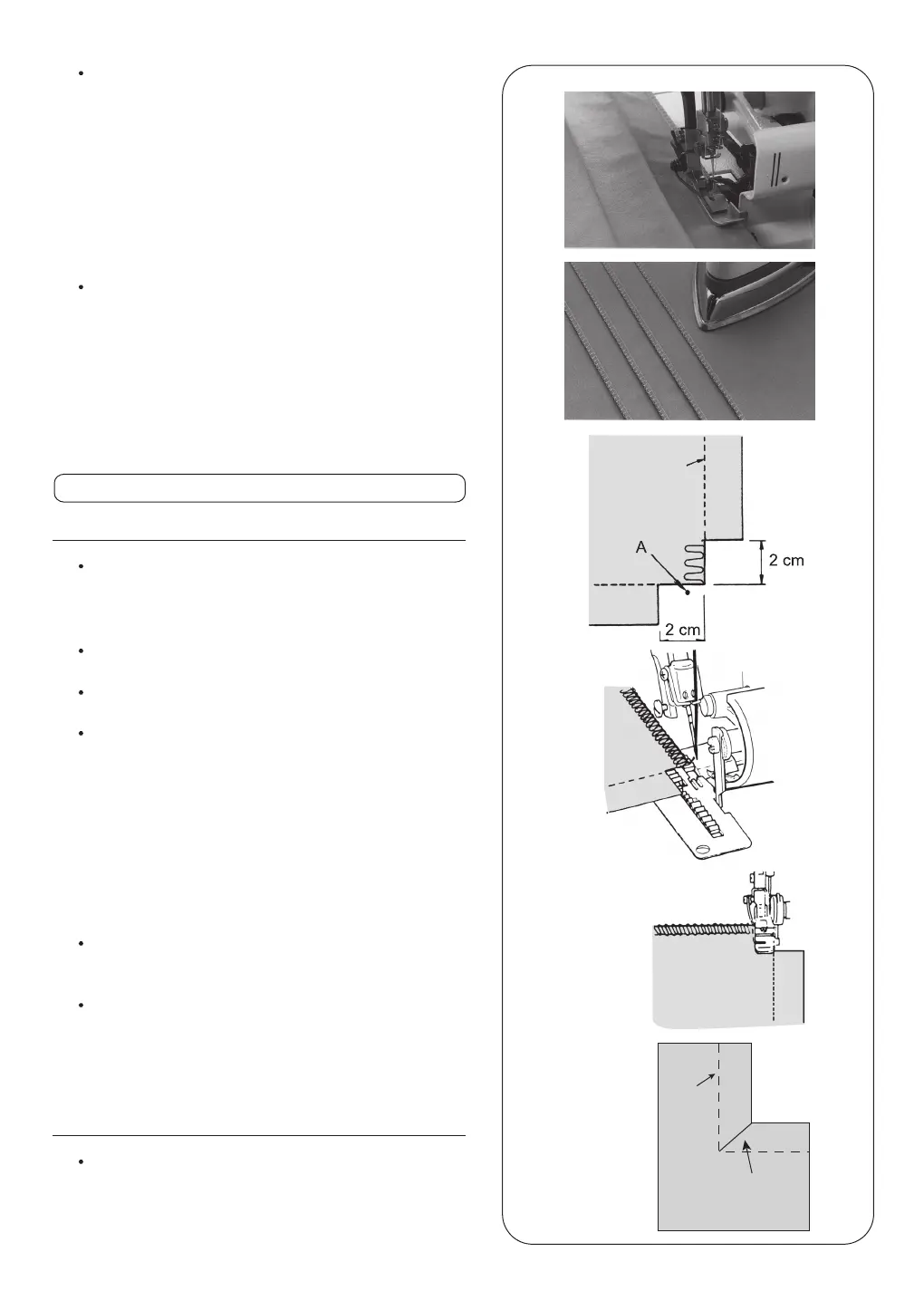 A

2 cm

2 cm