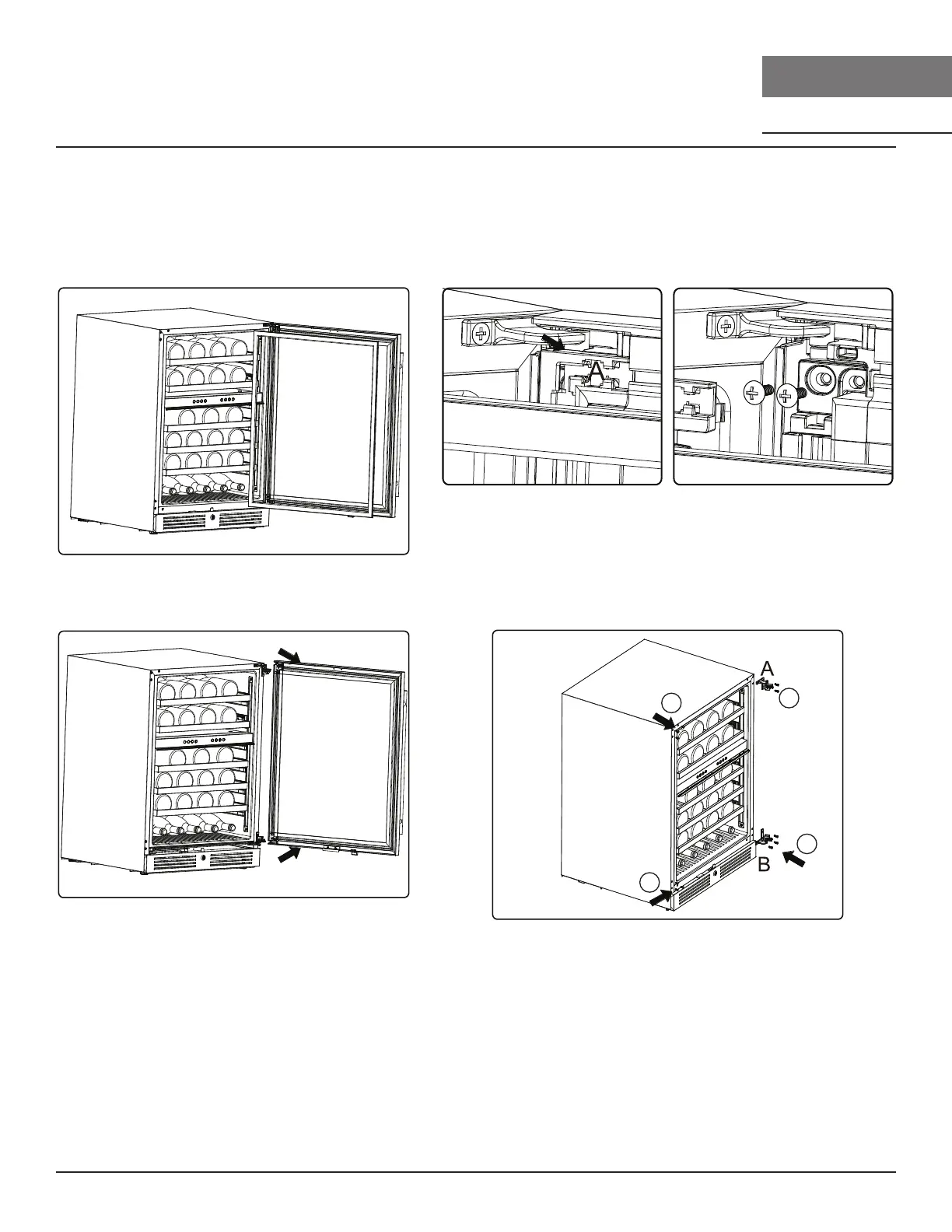 A

A

B