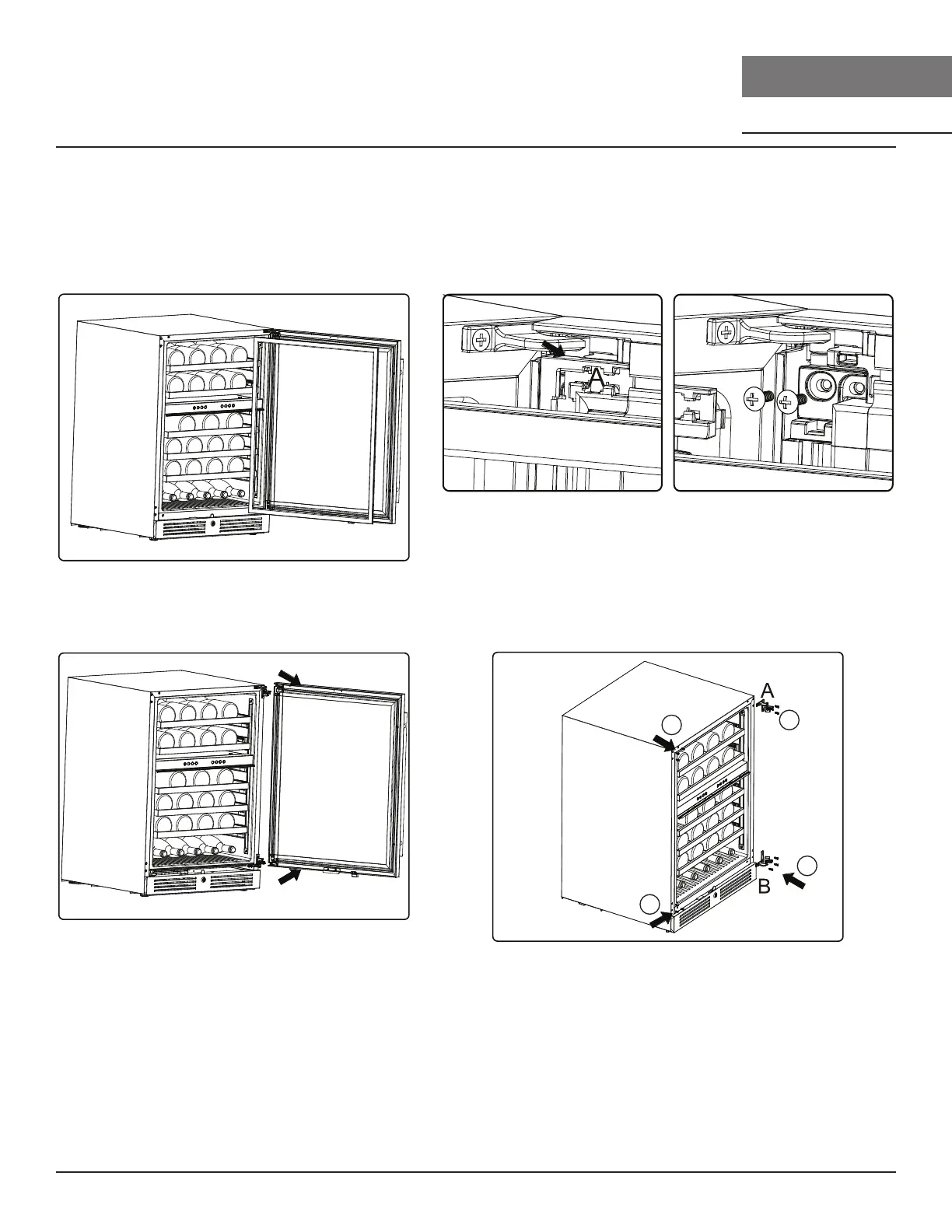 A

A

B